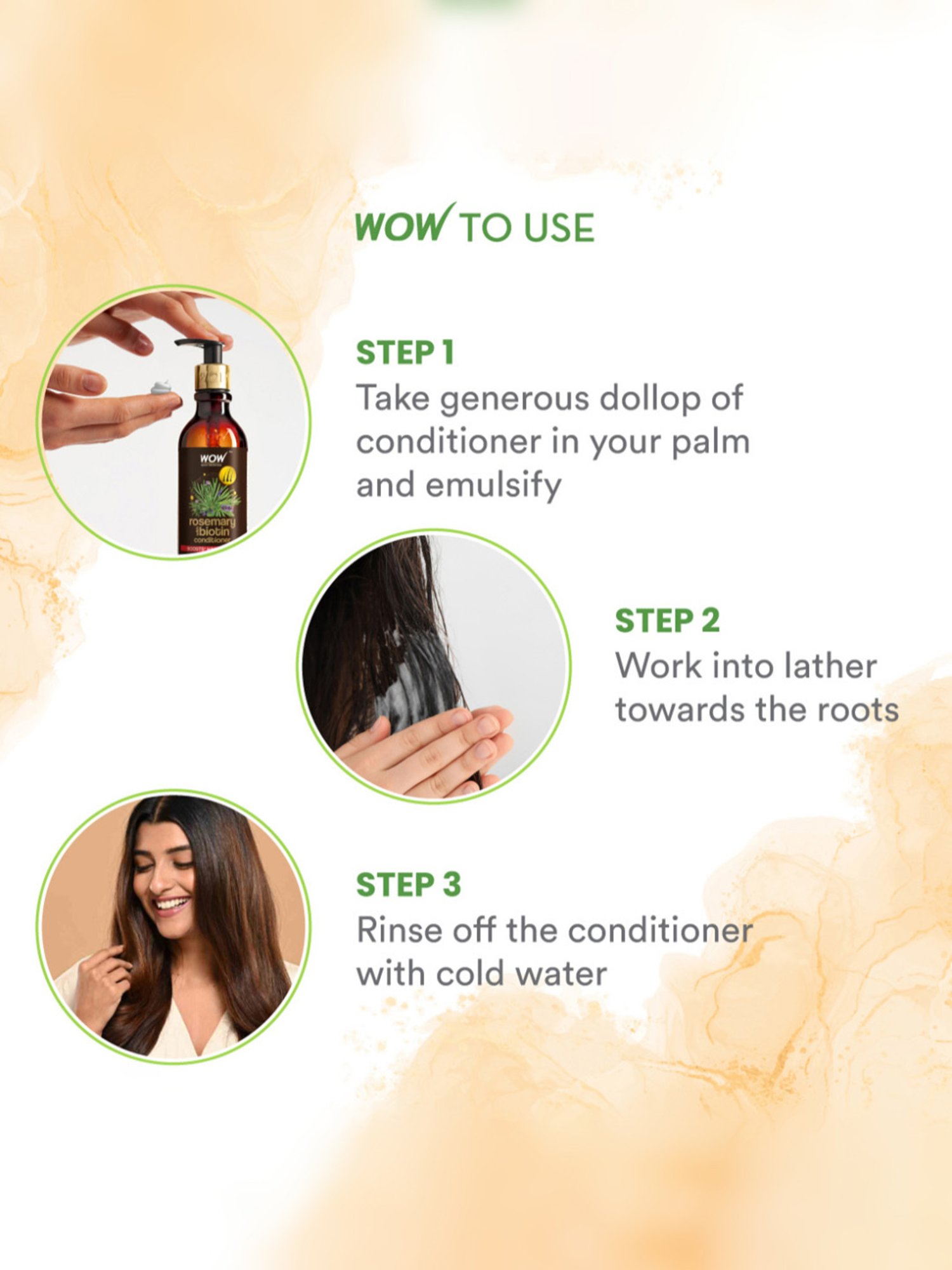 WOW TO USE

WOW
rosemary
biotin
conditioner

STEP 1
Take generous dollop of conditioner in your palm and emulsify

STEP 2
Work into lather towards the roots

STEP 3
Rinse off the conditioner with cold water