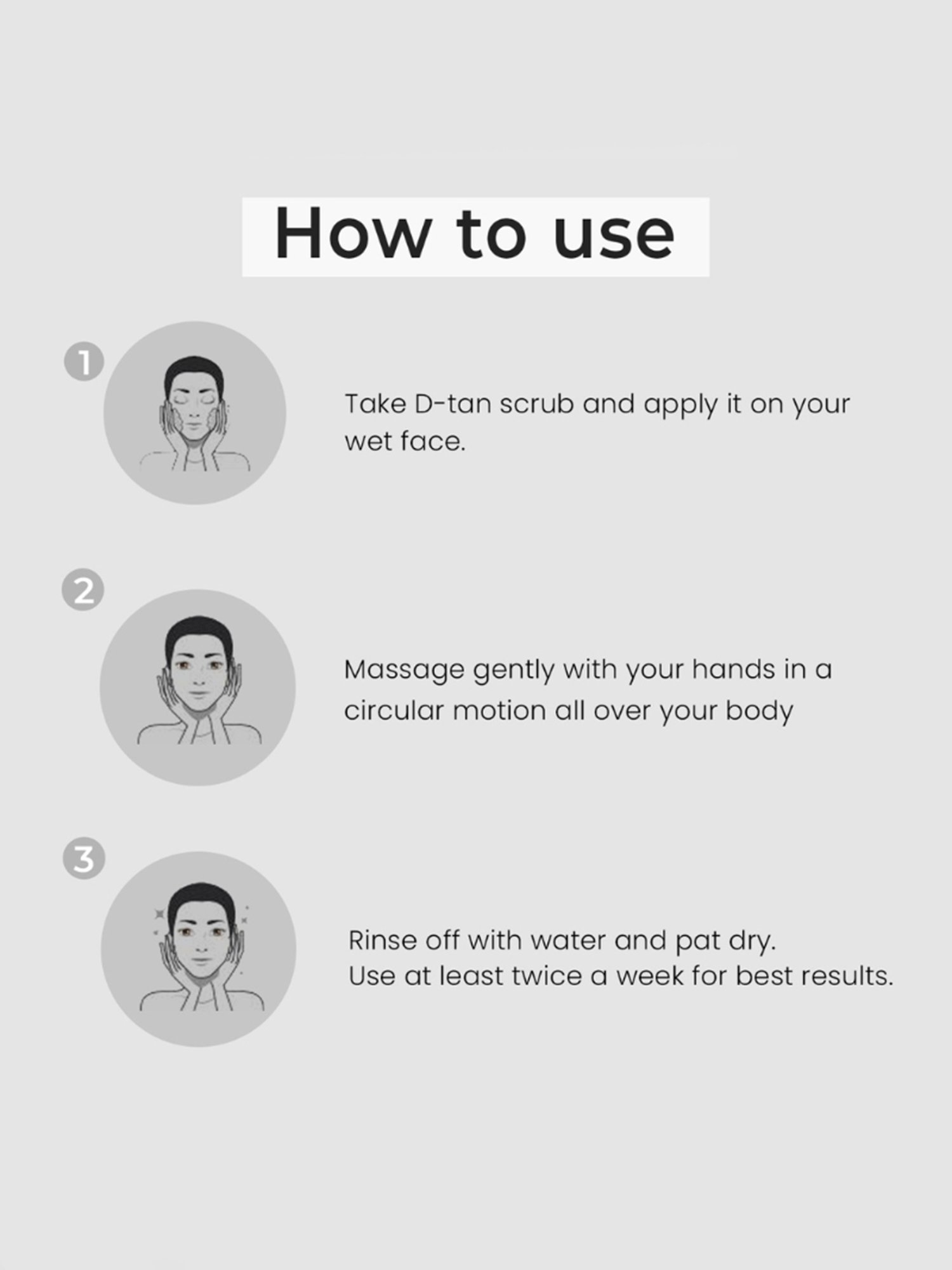 How to use

1

Take D-tan scrub and apply it on your wet face.

2

Massage gently with your hands in a circular motion all over your body

3

Rinse off with water and pat dry.
Use at least twice a week for best results.