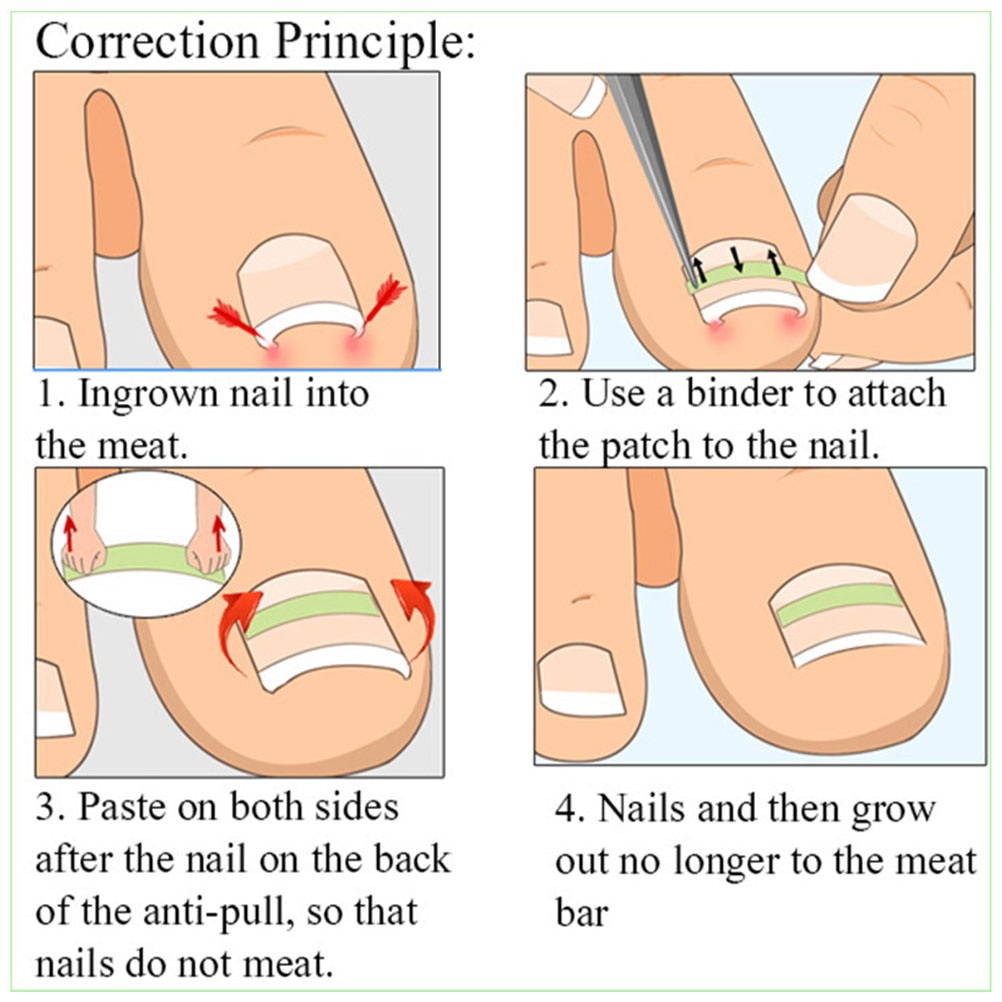 Correction Principle:

1. Ingrown nail into the meat.

2. Use a binder to attach the patch to the nail.

3. Paste on both sides after the nail on the back of the anti-pull, so that nails do not meat.

4. Nails and then grow out no longer to the meat bar