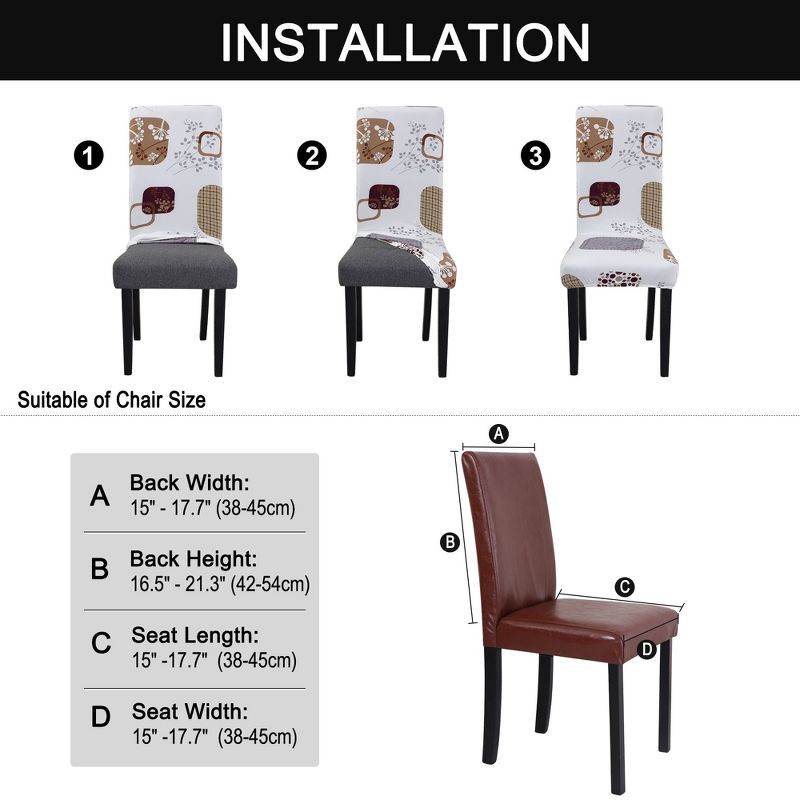 INSTALLATION

1

2

3

Suitable of Chair Size

A Back Width:
15" - 17.7" (38-45cm)

B Back Height:
16.5" - 21.3" (42-54cm)

C Seat Length:
15" -17.7" (38-45cm)

D Seat Width:
15" -17.7" (38-45cm)

A

B

C

D