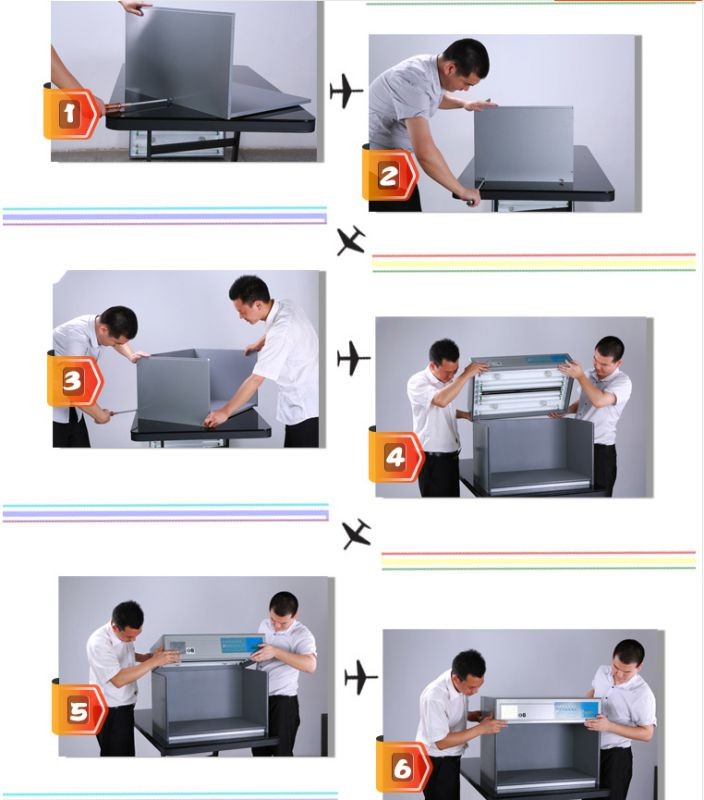 1

2

3

4

5

6