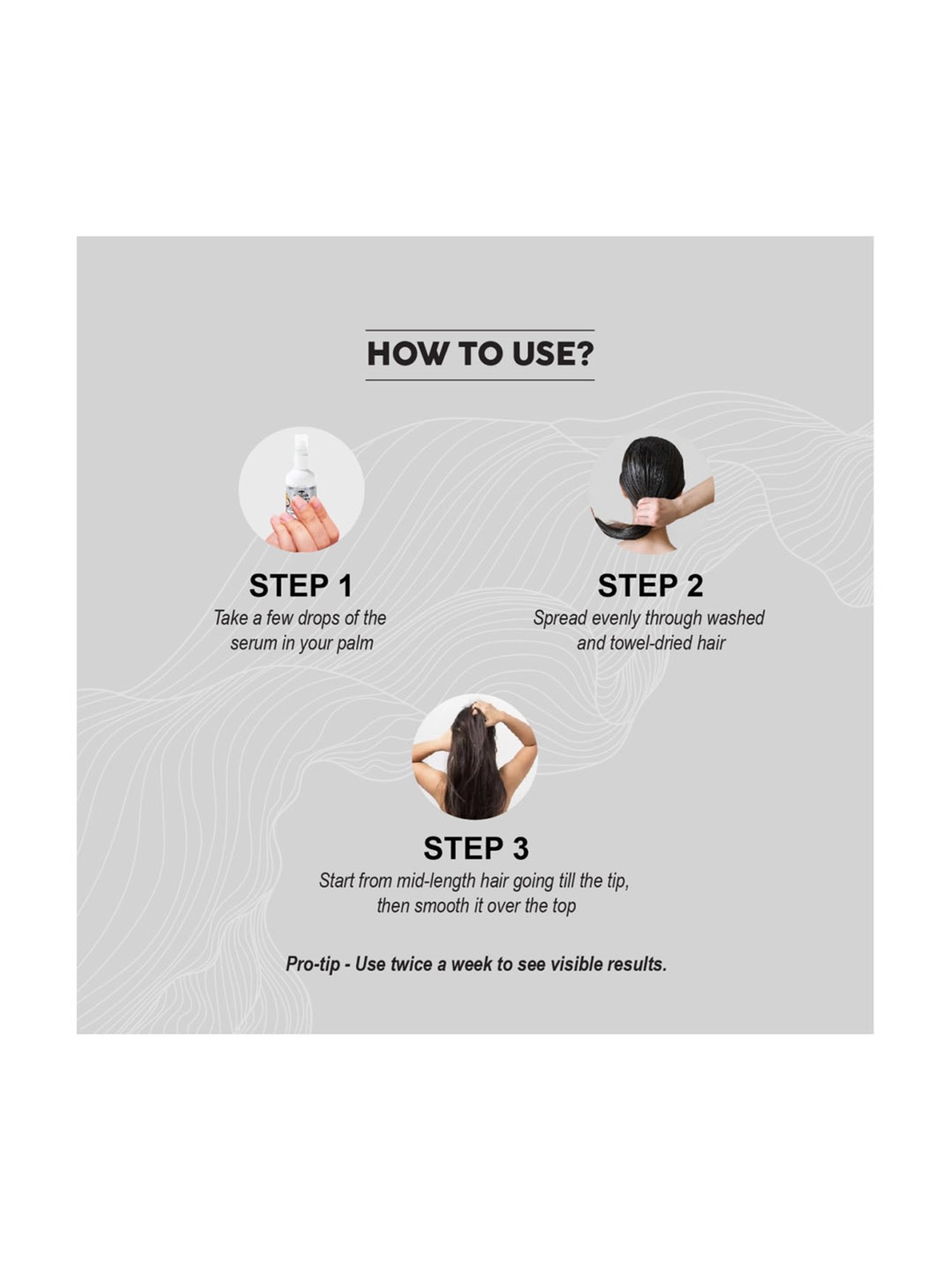 HOW TO USE?

STEP 1
Take a few drops of the serum in your palm

STEP 2
Spread evenly through washed and towel-dried hair

STEP 3
Start from mid-length hair going till the tip, then smooth it over the top

Pro-tip - Use twice a week to see visible results.