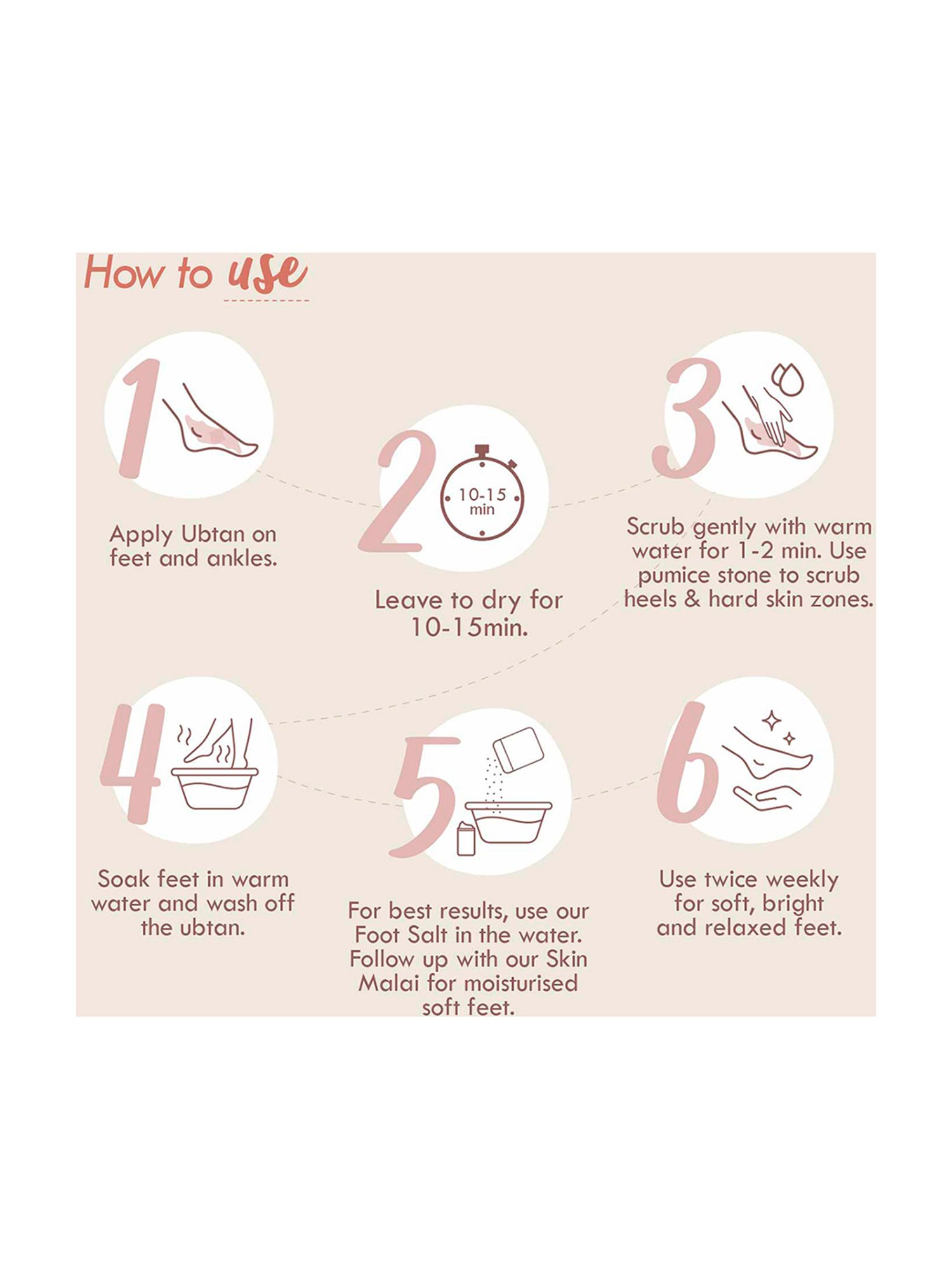 How to use

1

Apply Ubtan on feet and ankles.

2

10-15 min

Leave to dry for 10-15min.

3

Scrub gently with warm water for 1-2 min. Use pumice stone to scrub heels & hard skin zones.

4

Soak feet in warm water and wash off the ubtan.

5

For best results, use our Foot Salt in the water. Follow up with our Skin Malai for moisturised soft feet.

6

Use twice weekly for soft, bright and relaxed feet.