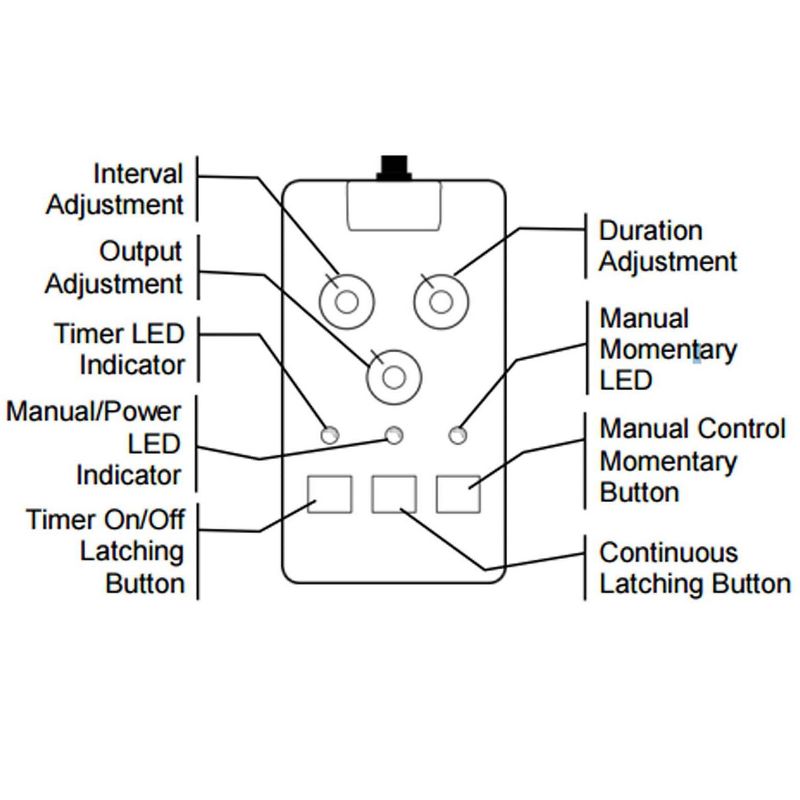 Interval Adjustment

Output Adjustment

Timer LED Indicator

Manual/Power LED Indicator

Timer On/Off Latching Button

Duration Adjustment

Manual Momentary LED

Manual Control Momentary Button

Continuous Latching Button