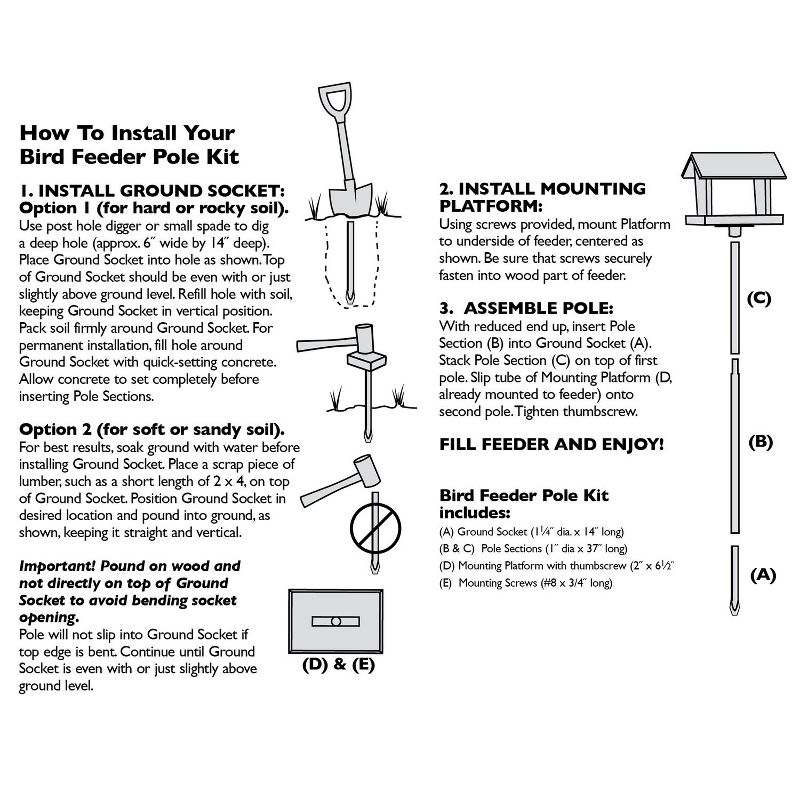 How To Install Your Bird Feeder Pole Kit

1. INSTALL GROUND SOCKET:
Option 1 (for hard or rocky soil).
Use post hole digger or small spade to dig a deep hole (approx. 6″ wide by 14″ deep). Place Ground Socket into hole as shown. Top of Ground Socket should be even with or just slightly above ground level. Refill hole with soil, keeping Ground Socket in vertical position. Pack soil firmly around Ground Socket. For permanent installation, fill hole around Ground Socket with quick-setting concrete. Allow concrete to set completely before inserting Pole Sections.

Option 2 (for soft or sandy soil).
For best results, soak ground with water before installing Ground Socket. Place a scrap piece of lumber, such as a short length of 2 x 4, on top of Ground Socket. Position Ground Socket in desired location and pound into ground, as shown, keeping it straight and vertical.

Important! Pound on wood and not directly on top of Ground Socket to avoid bending socket opening.
Pole will not slip into Ground Socket if top edge is bent. Continue until Ground Socket is even with or just slightly above ground level.

(D) & (E)

2. INSTALL MOUNTING PLATFORM:
Using screws provided, mount Platform to underside of feeder, centered as shown. Be sure that screws securely fasten into wood part of feeder.

3. ASSEMBLE POLE:
With reduced end up, insert Pole Section (B) into Ground Socket (A). Stack Pole Section (C) on top of first pole. Slip tube of Mounting Platform (D, already mounted to feeder) onto second pole. Tighten thumbscrew.

FILL FEEDER AND ENJOY!

Bird Feeder Pole Kit includes:
(A) Ground Socket (1¼″ dia. x 14″ long)
(B & C) Pole Sections (1″ dia x 37″ long)
(D) Mounting Platform with thumbscrew (2″ x 6½″
(E) Mounting Screws (#8 x 3/4″ long)

(C)

(B)

(A)