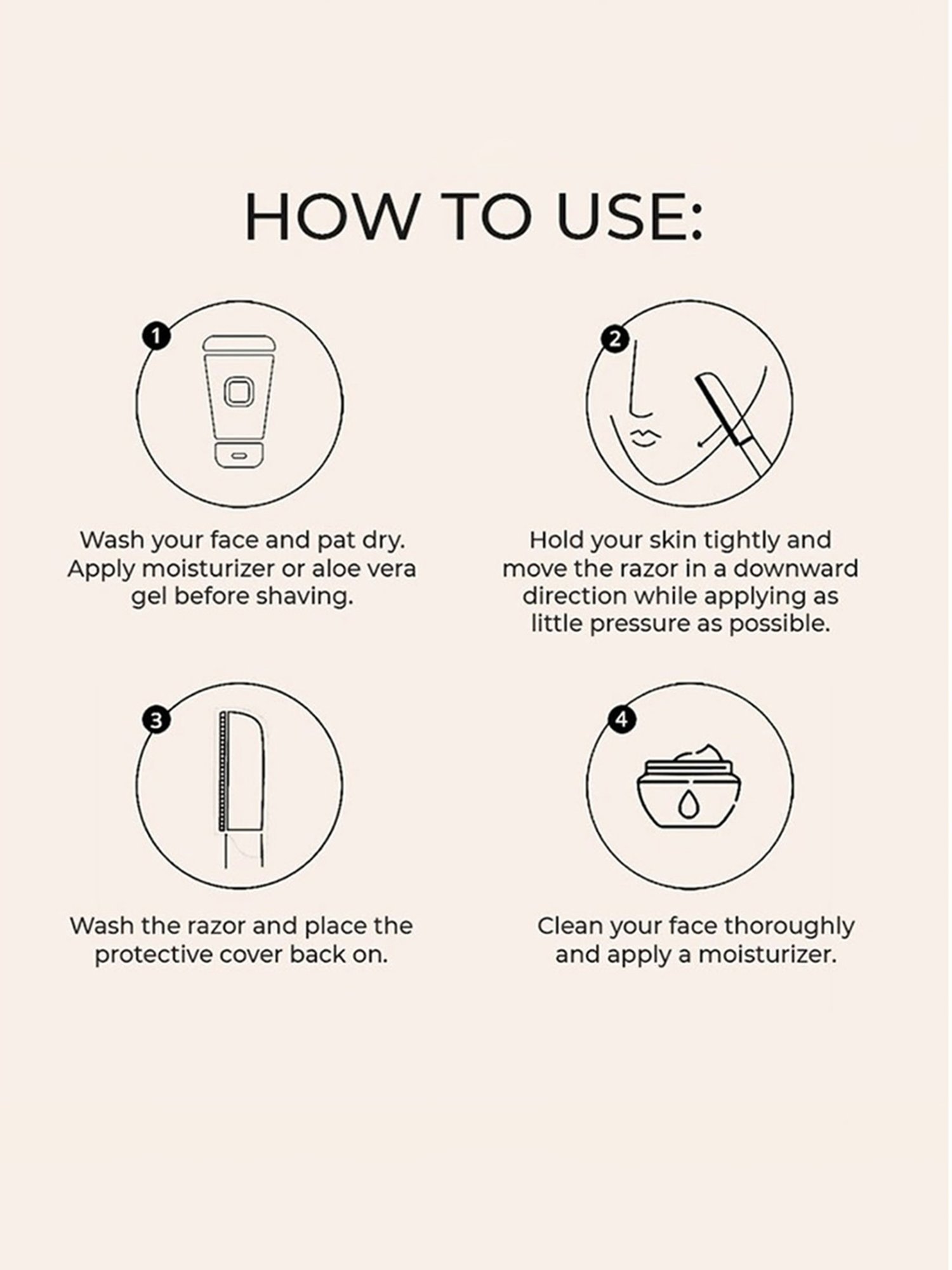 HOW TO USE:

1

Wash your face and pat dry. Apply moisturizer or aloe vera gel before shaving.

2

Hold your skin tightly and move the razor in a downward direction while applying as little pressure as possible.

3

Wash the razor and place the protective cover back on.

4

Clean your face thoroughly and apply a moisturizer.