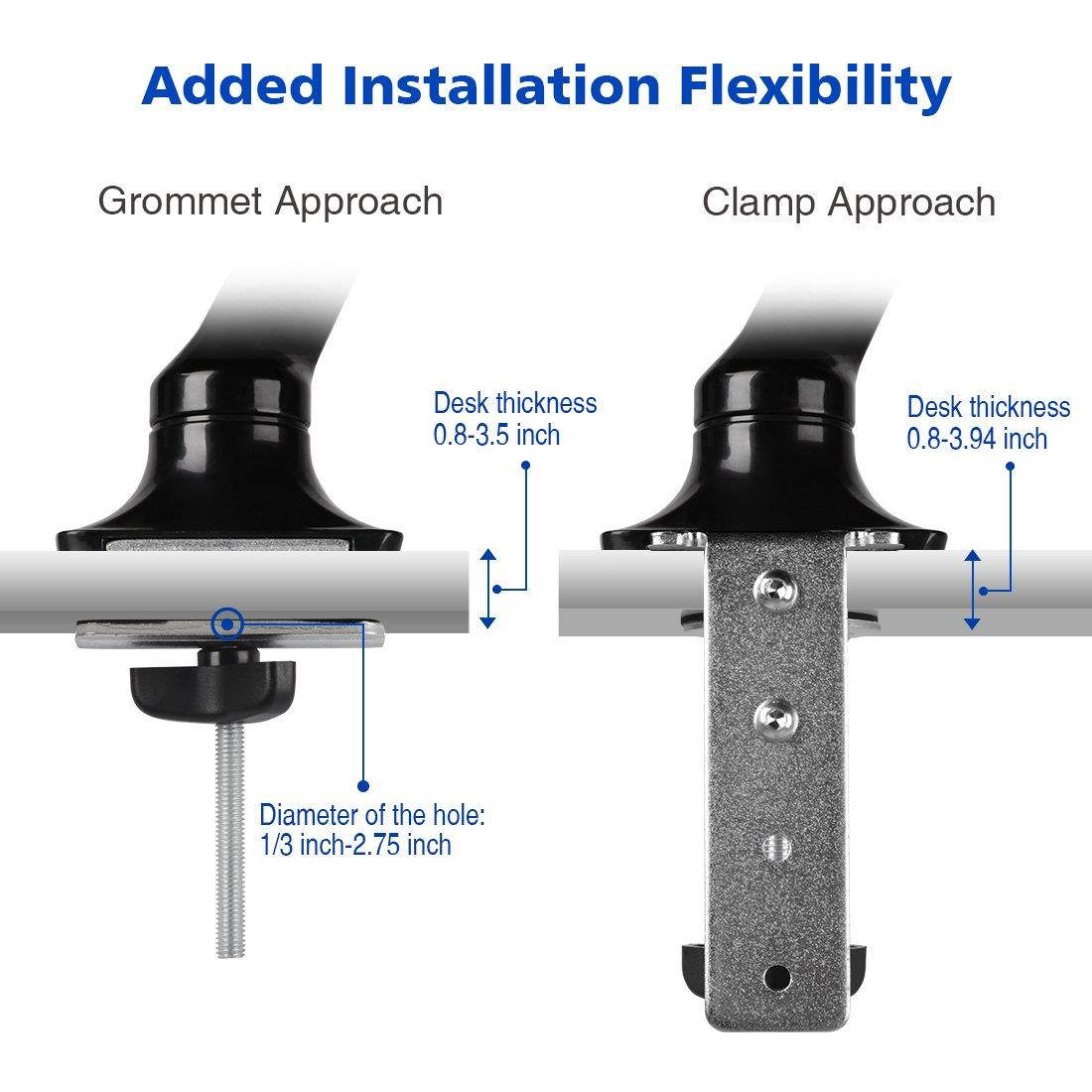 Added Installation Flexibility

Grommet Approach

Desk thickness
0.8-3.5 inch

Diameter of the hole:
1/3 inch-2.75 inch

Clamp Approach

Desk thickness
0.8-3.94 inch