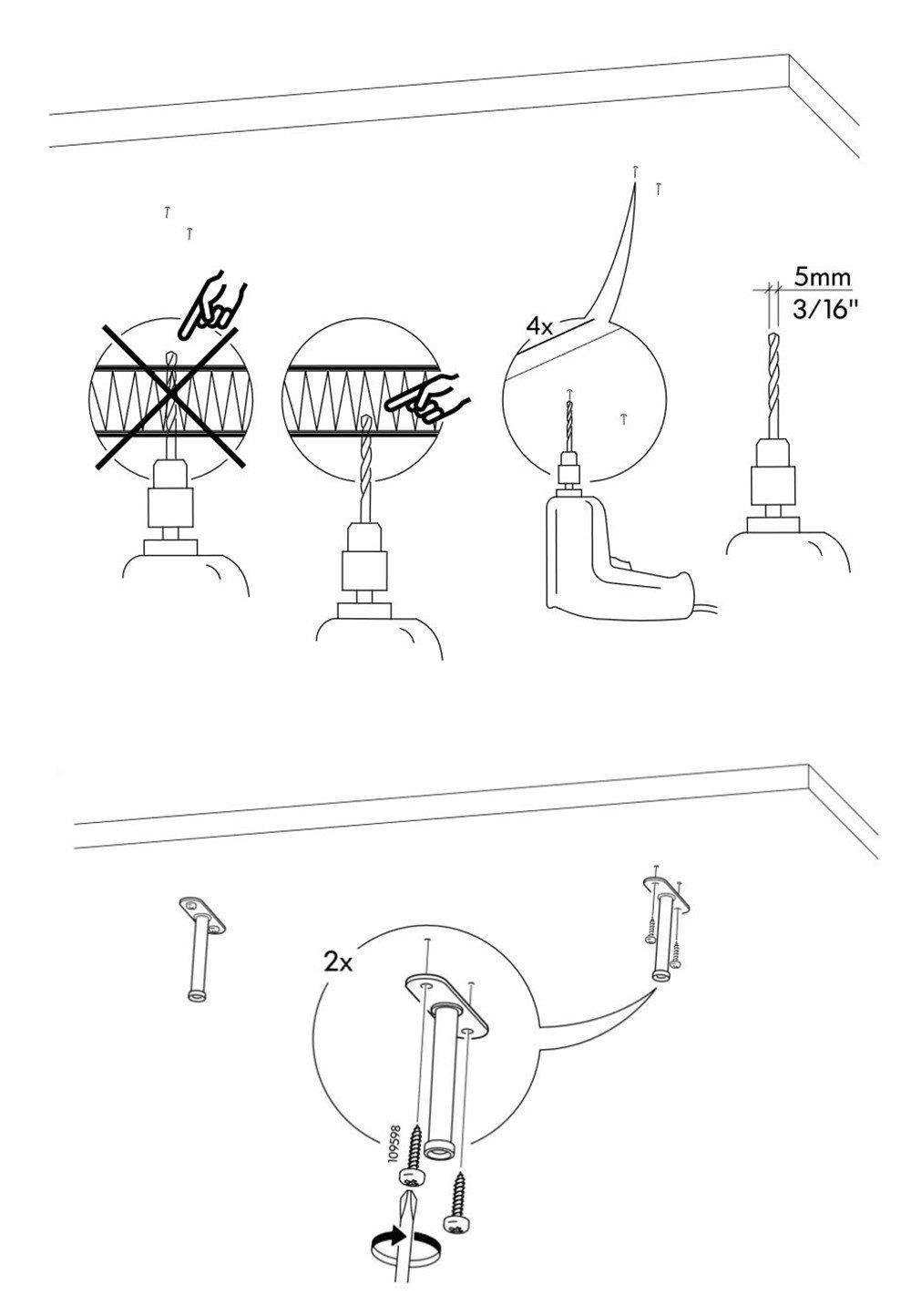 4x

5mm
3/16"

2x

109598