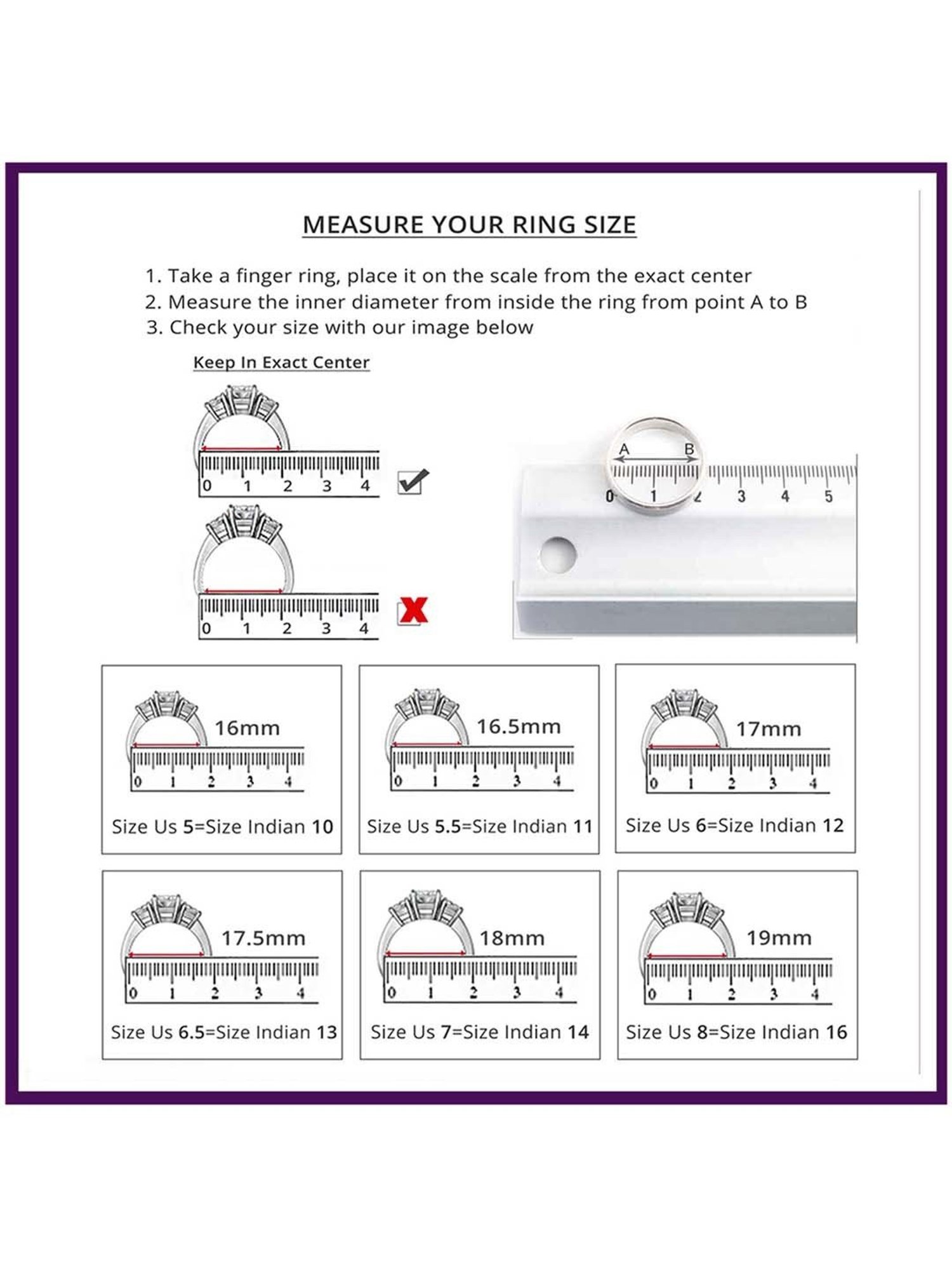 MEASURE YOUR RING SIZE

1. Take a finger ring, place it on the scale from the exact center
2. Measure the inner diameter from inside the ring from point A to B
3. Check your size with our image below

Keep In Exact Center

0 1 2 3 4

0 1 2 3 4

A B
0 1 2 3 4 5

16mm
0 1 2 3 4
Size Us 5=Size Indian 10

16.5mm
0 1 2 3 4
Size Us 5.5=Size Indian 11

17mm
0 1 2 3 4
Size Us 6=Size Indian 12

17.5mm
0 1 2 3 4
Size Us 6.5=Size Indian 13

18mm
0 1 2 3 4
Size Us 7=Size Indian 14

19mm
0 1 2 3 4
Size Us 8=Size Indian 16