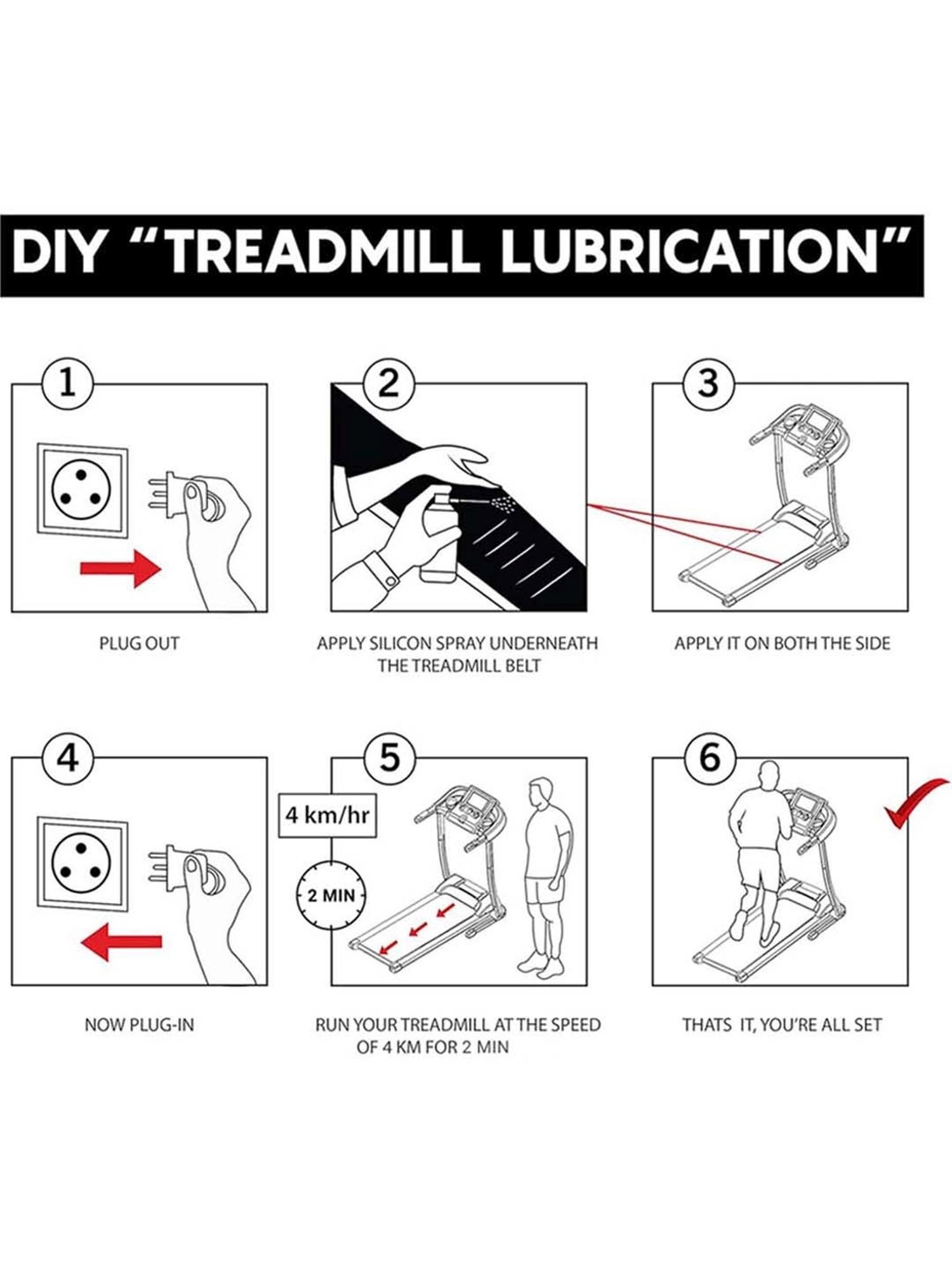 DIY "TREADMILL LUBRICATION"

1

PLUG OUT

2

APPLY SILICON SPRAY UNDERNEATH THE TREADMILL BELT

3

APPLY IT ON BOTH THE SIDE

4

NOW PLUG-IN

5

4 km/hr

2 MIN

RUN YOUR TREADMILL AT THE SPEED OF 4 KM FOR 2 MIN

6

THATS IT, YOU'RE ALL SET