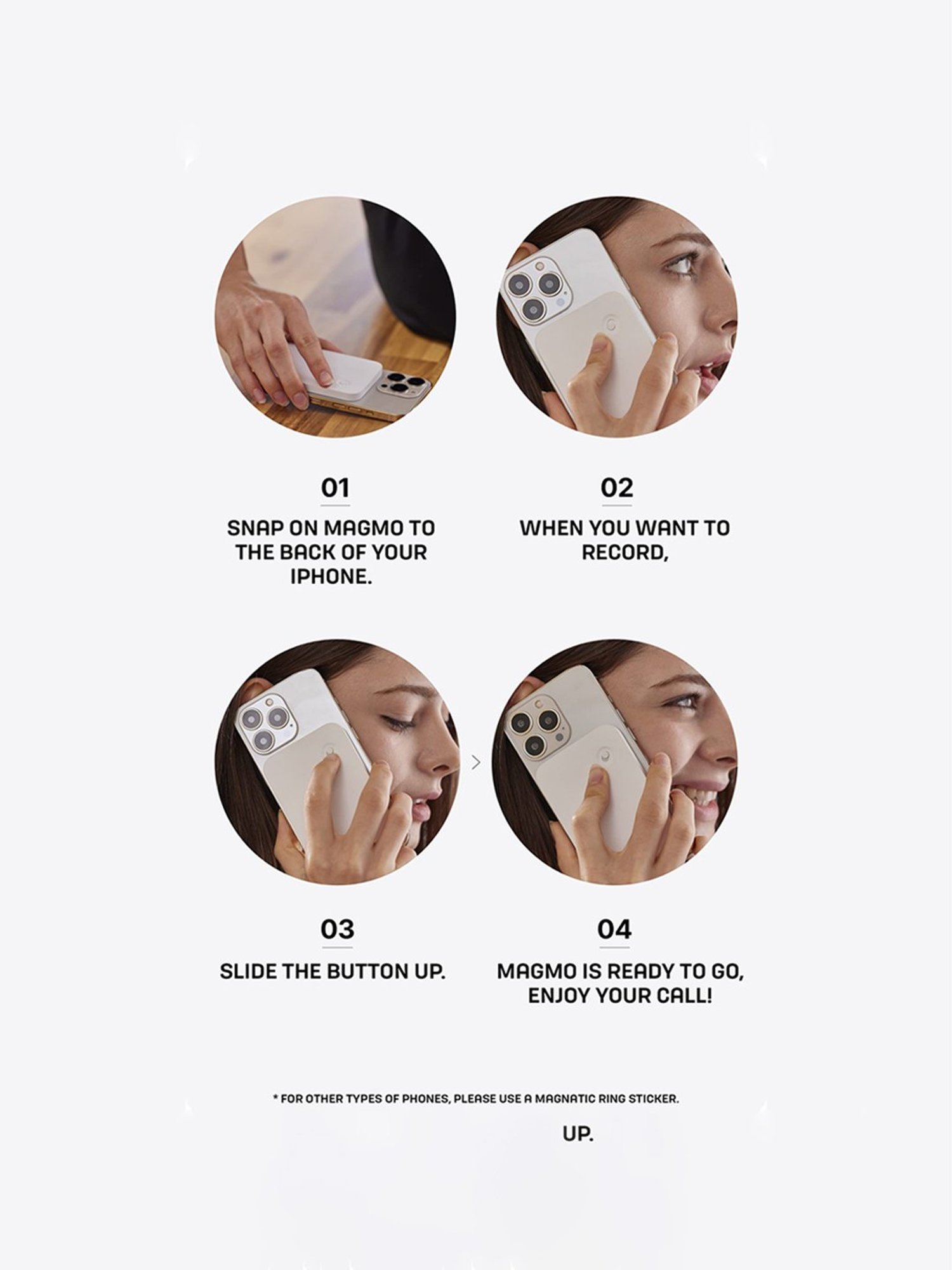 01

SNAP ON MAGMO TO THE BACK OF YOUR IPHONE.

02

WHEN YOU WANT TO RECORD,

03

SLIDE THE BUTTON UP.

04

MAGMO IS READY TO GO, ENJOY YOUR CALL!

* FOR OTHER TYPES OF PHONES, PLEASE USE A MAGNATIC RING STICKER.

UP.