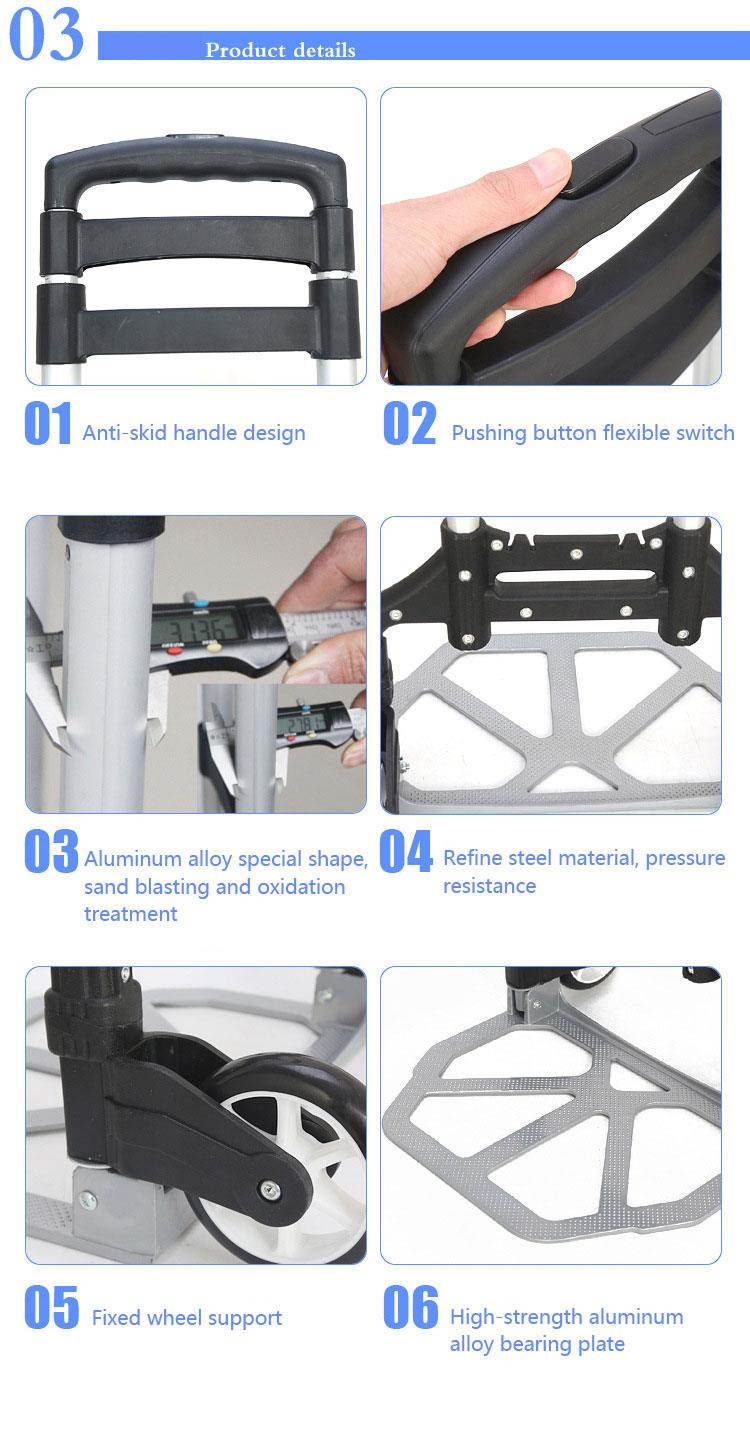 03

Product details

01 Anti-skid handle design

02 Pushing button flexible switch

31.26

27.81

03 Aluminum alloy special shape, sand blasting and oxidation treatment

04 Refine steel material, pressure resistance

05 Fixed wheel support

06 High-strength aluminum alloy bearing plate