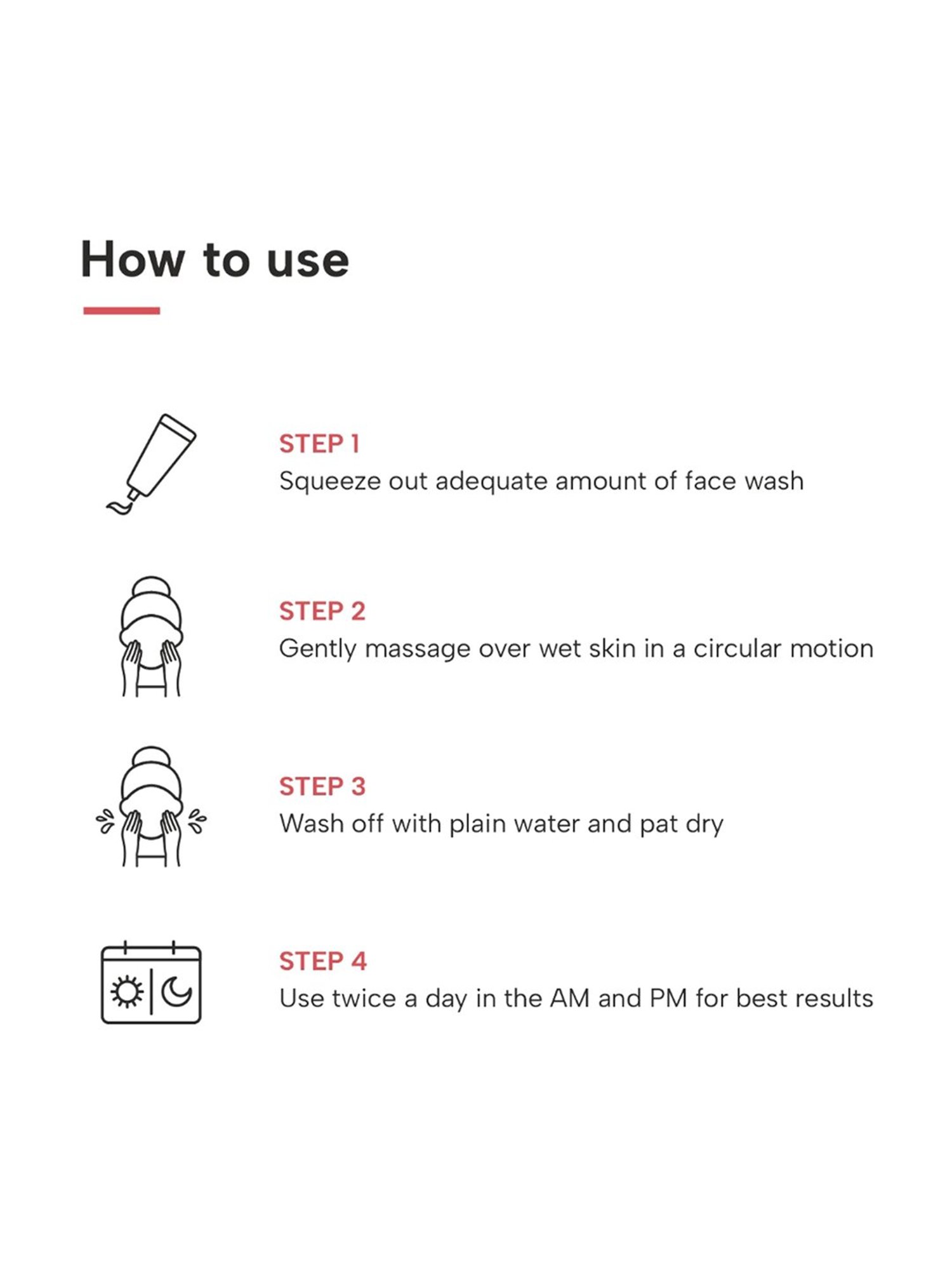 How to use

STEP 1
Squeeze out adequate amount of face wash

STEP 2
Gently massage over wet skin in a circular motion

STEP 3
Wash off with plain water and pat dry

STEP 4
Use twice a day in the AM and PM for best results