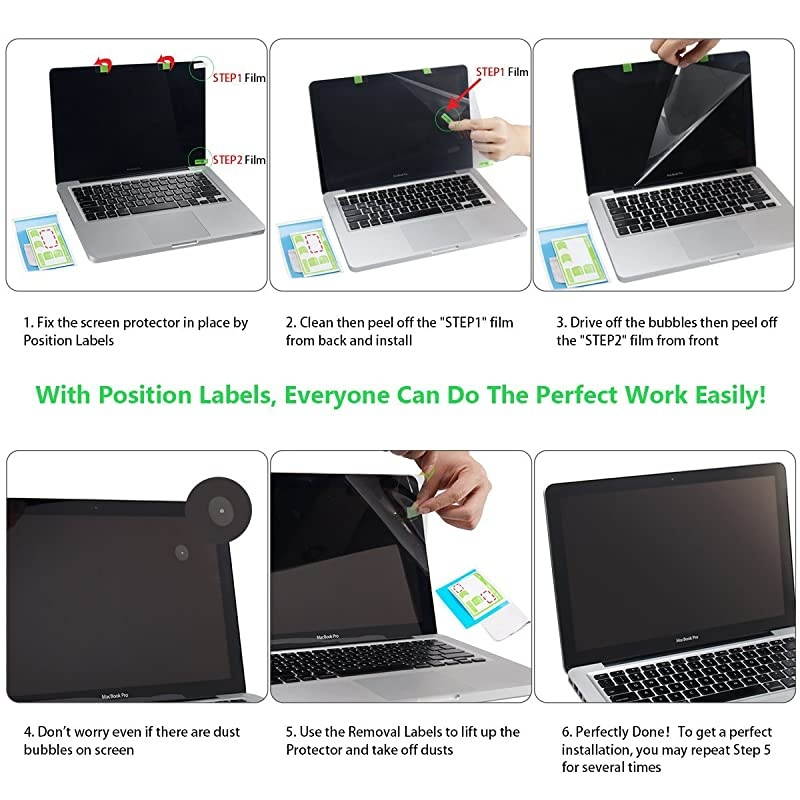 STEP1 Film

STEP2 Film

STEP1 Film

1. Fix the screen protector in place by Position Labels

2. Clean then peel off the "STEP1" film from back and install

3. Drive off the bubbles then peel off the "STEP2" film from front

With Position Labels, Everyone Can Do The Perfect Work Easily!

MacBook Pro

MacBook Pro

MacBook Pro

4. Don't worry even if there are dust bubbles on screen

5. Use the Removal Labels to lift up the Protector and take off dusts

6. Perfectly Done! To get a perfect installation, you may repeat Step 5 for several times