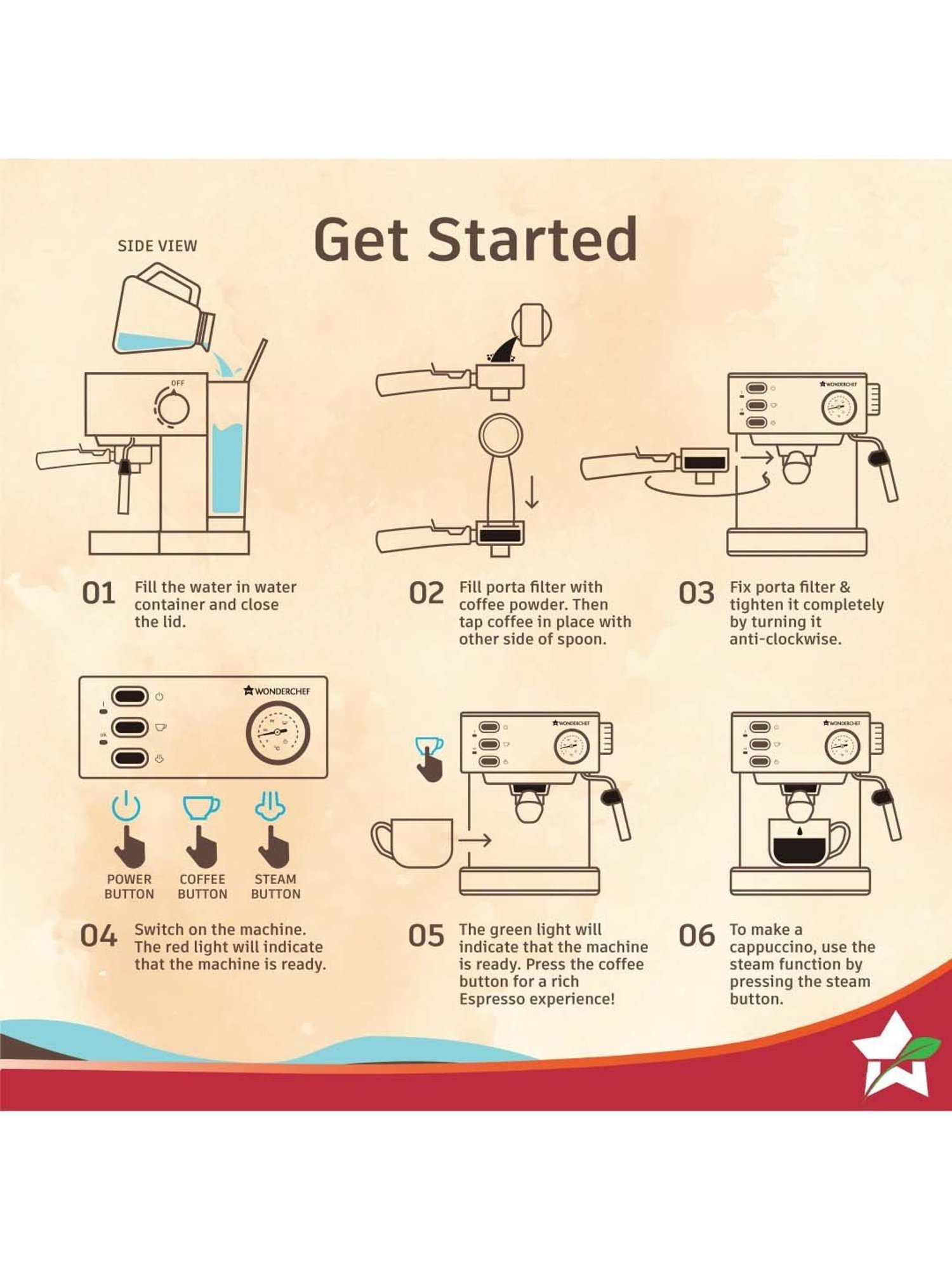 Get Started

SIDE VIEW

OFF

WONDERCHEF

01 Fill the water in water container and close the lid.

02 Fill porta filter with coffee powder. Then tap coffee in place with other side of spoon.

03 Fix porta filter & tighten it completely by turning it anti-clockwise.

WONDERCHEF

POWER BUTTON

COFFEE BUTTON

STEAM BUTTON

WONDERCHEF

WONDERCHEF

04 Switch on the machine. The red light will indicate that the machine is ready.

05 The green light will indicate that the machine is ready. Press the coffee button for a rich Espresso experience!

06 To make a cappuccino, use the steam function by pressing the steam button.