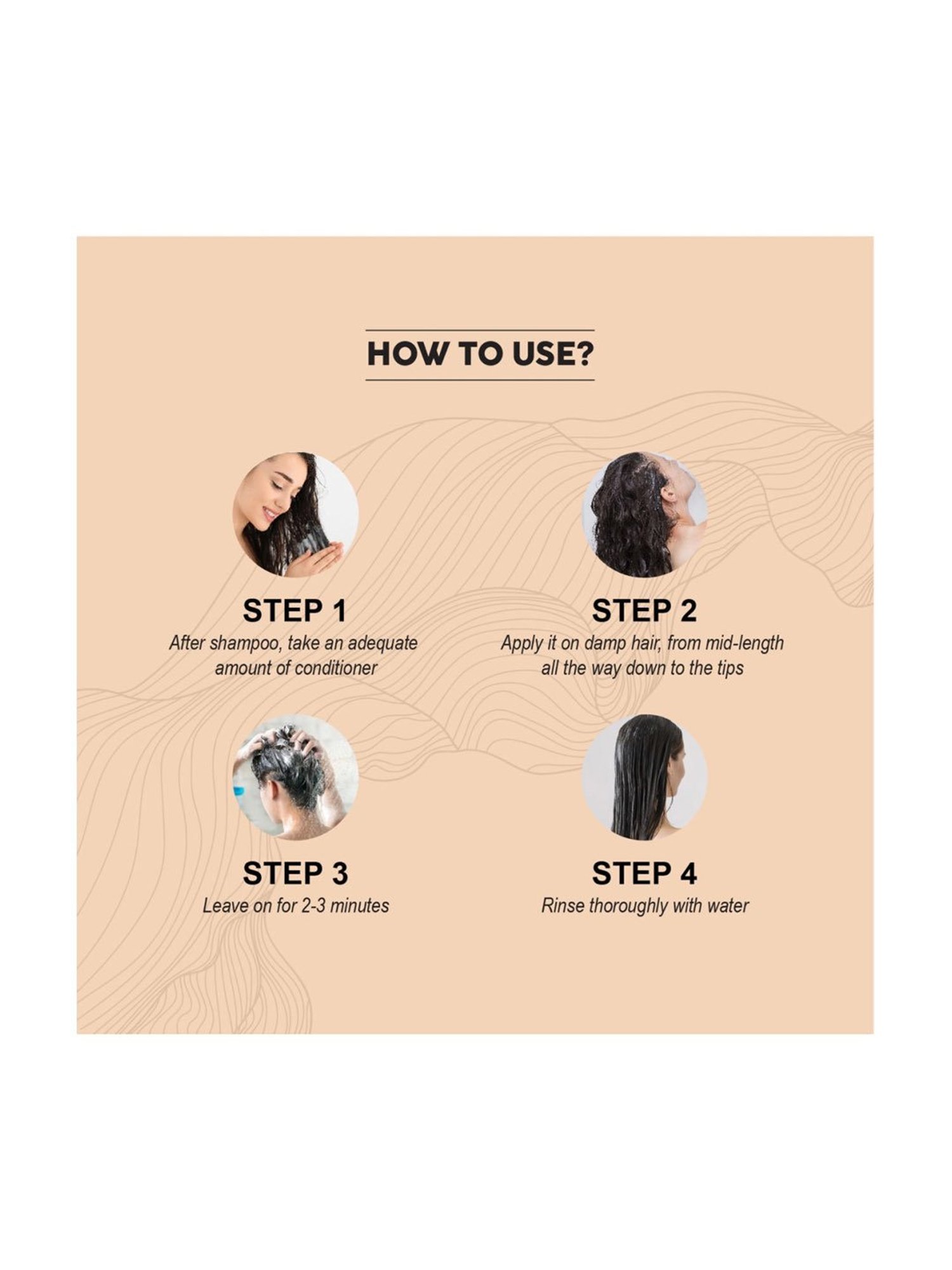 HOW TO USE?

STEP 1
After shampoo, take an adequate amount of conditioner

STEP 2
Apply it on damp hair, from mid-length all the way down to the tips

STEP 3
Leave on for 2-3 minutes

STEP 4
Rinse thoroughly with water