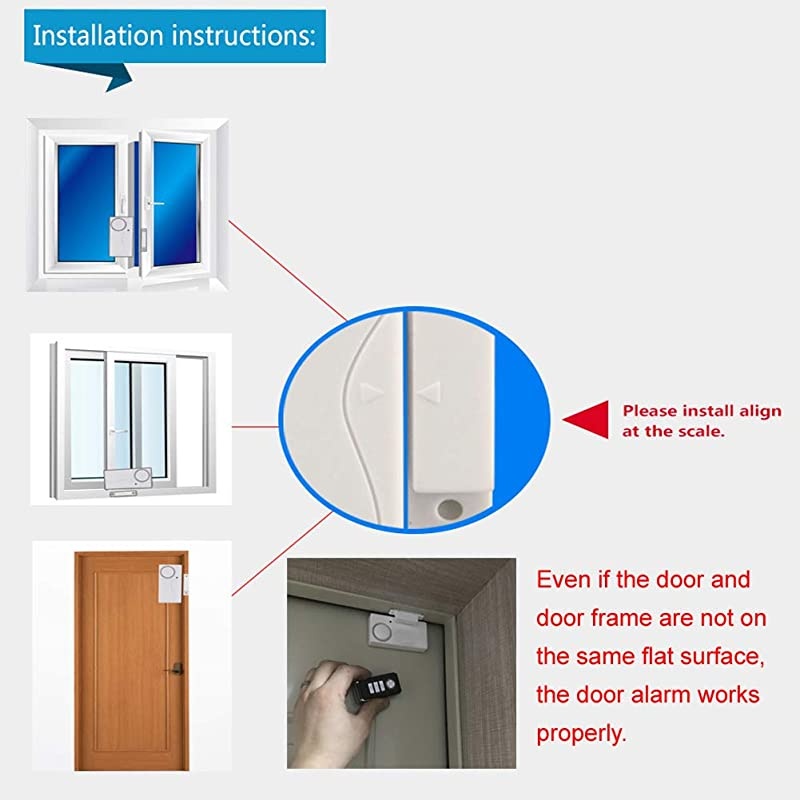 Installation instructions:

Please install align at the scale.

Even if the door and door frame are not on the same flat surface, the door alarm works properly.