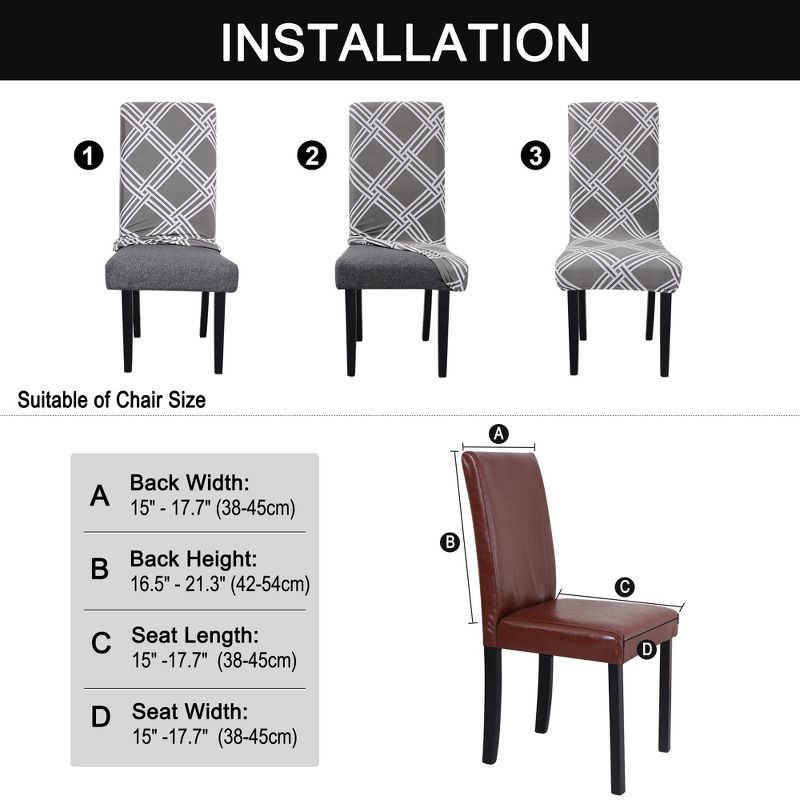 INSTALLATION

1

2

3

Suitable of Chair Size

A Back Width:
15" - 17.7" (38-45cm)

B Back Height:
16.5" - 21.3" (42-54cm)

C Seat Length:
15" -17.7" (38-45cm)

D Seat Width:
15" -17.7" (38-45cm)

A

B

C

D