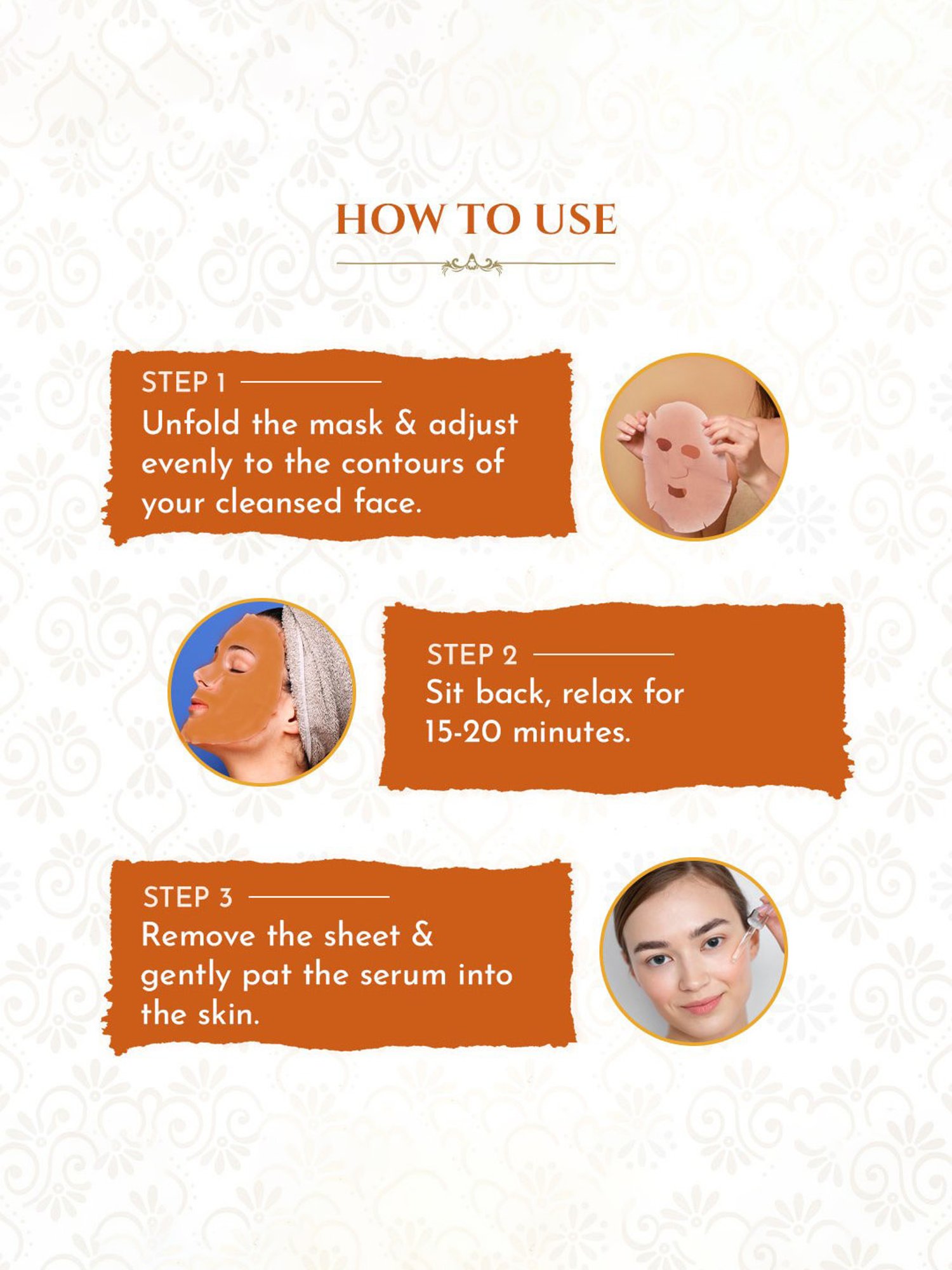 HOW TO USE

STEP 1
Unfold the mask & adjust evenly to the contours of your cleansed face.

STEP 2
Sit back, relax for 15-20 minutes.

STEP 3
Remove the sheet & gently pat the serum into the skin.