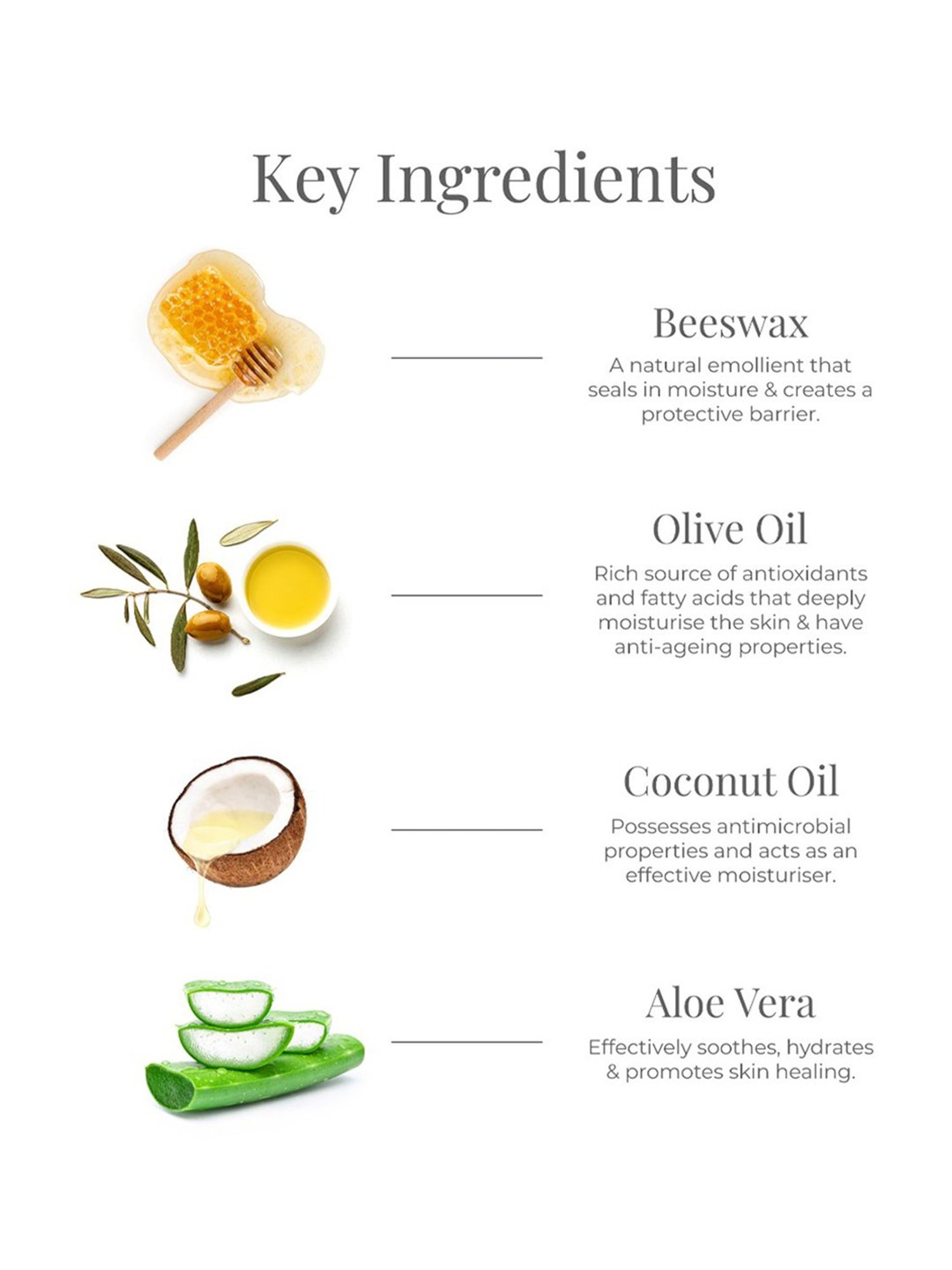 Key Ingredients

Beeswax
A natural emollient that seals in moisture & creates a protective barrier.

Olive Oil
Rich source of antioxidants and fatty acids that deeply moisturise the skin & have anti-ageing properties.

Coconut Oil
Possesses antimicrobial properties and acts as an effective moisturiser.

Aloe Vera
Effectively soothes, hydrates & promotes skin healing.