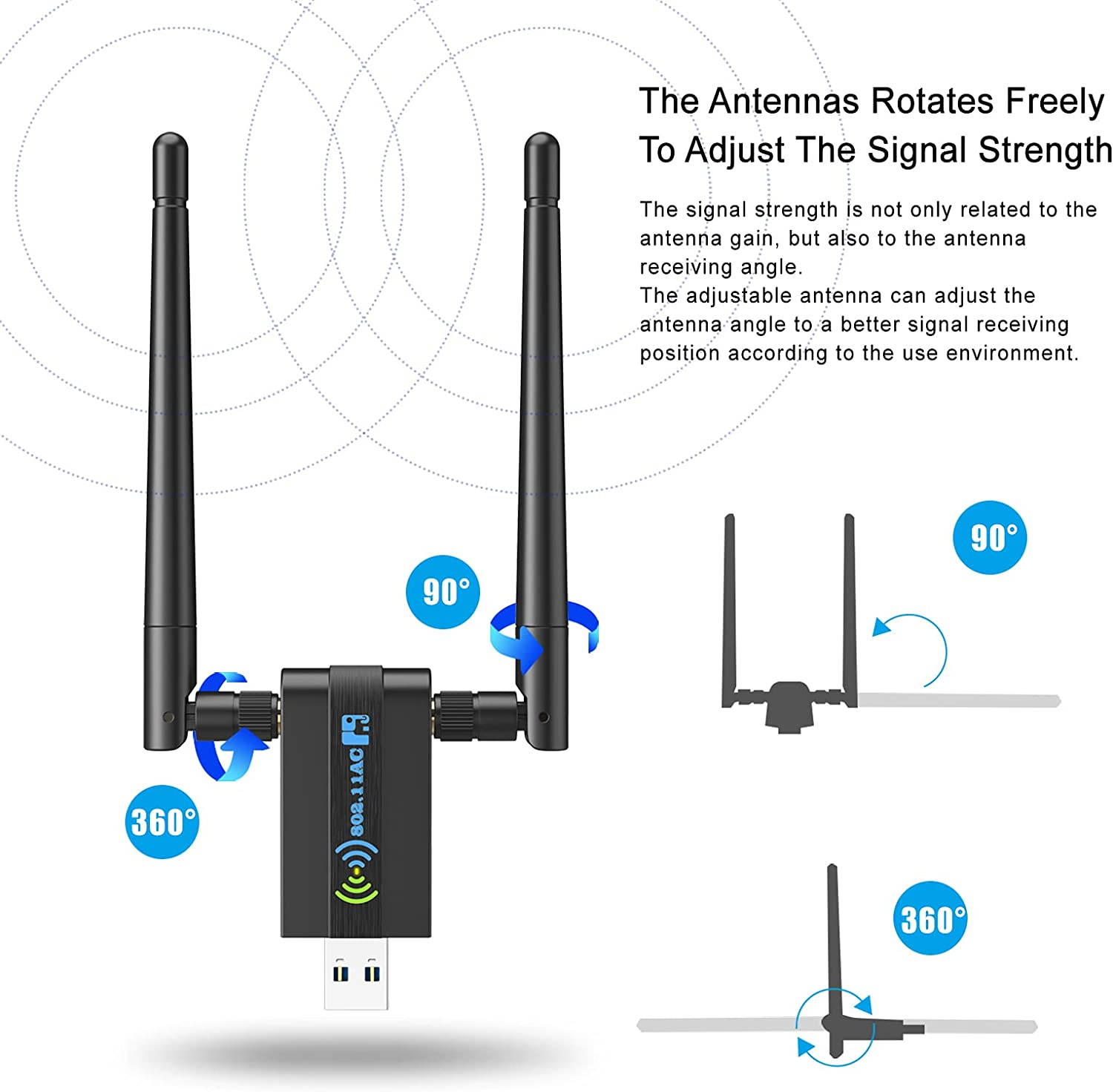 The Antennas Rotates Freely To Adjust The Signal Strength

The signal strength is not only related to the antenna gain, but also to the antenna receiving angle.
The adjustable antenna can adjust the antenna angle to a better signal receiving position according to the use environment.

90°

360°

802.11AC

90°

360°