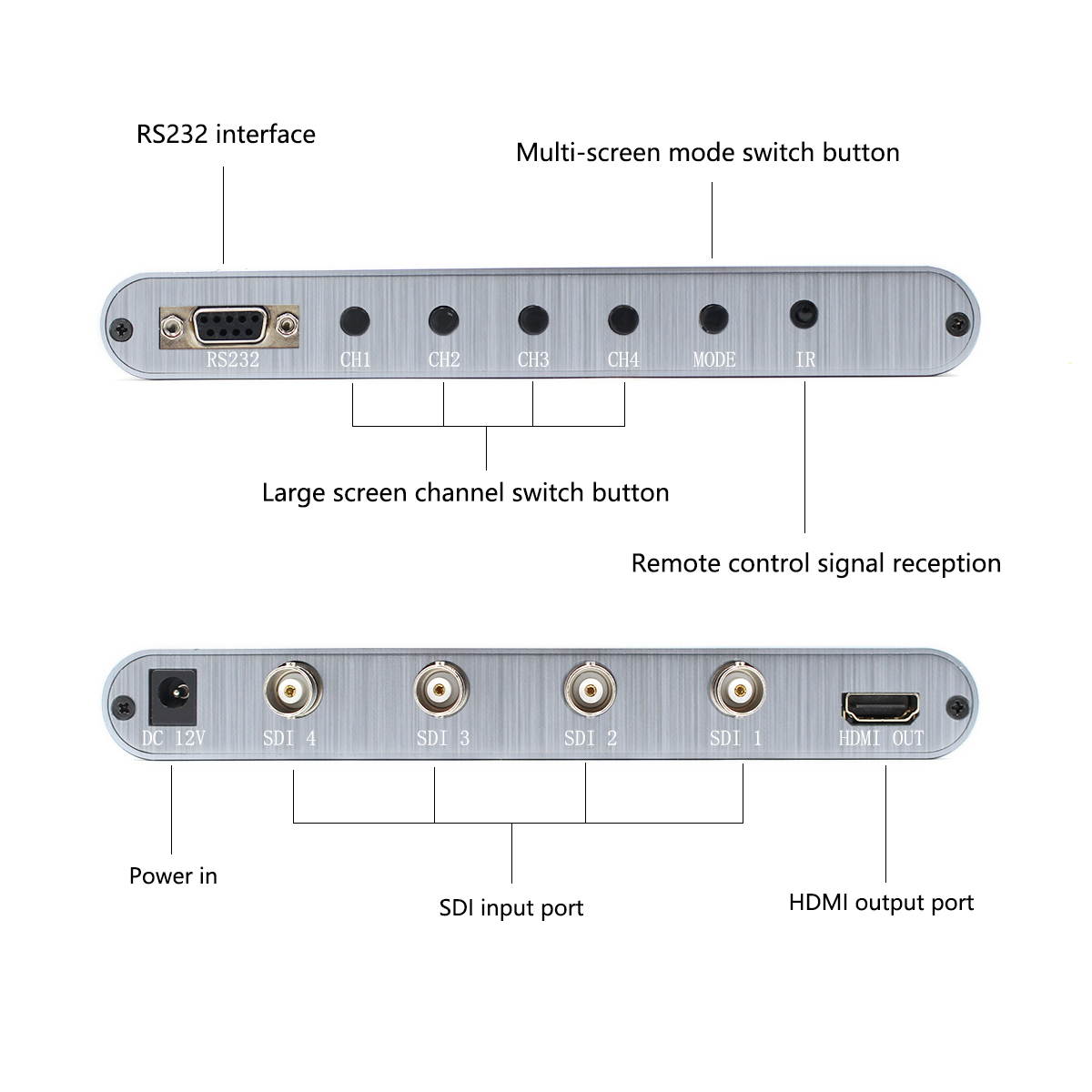 RS232 interface

Multi-screen mode switch button

RS232 CH1 CH2 CH3 CH4 MODE IR

Large screen channel switch button

Remote control signal reception

DC 12V SDI 4 SDI 3 SDI 2 SDI 1 HDMI OUT

Power in

SDI input port

HDMI output port