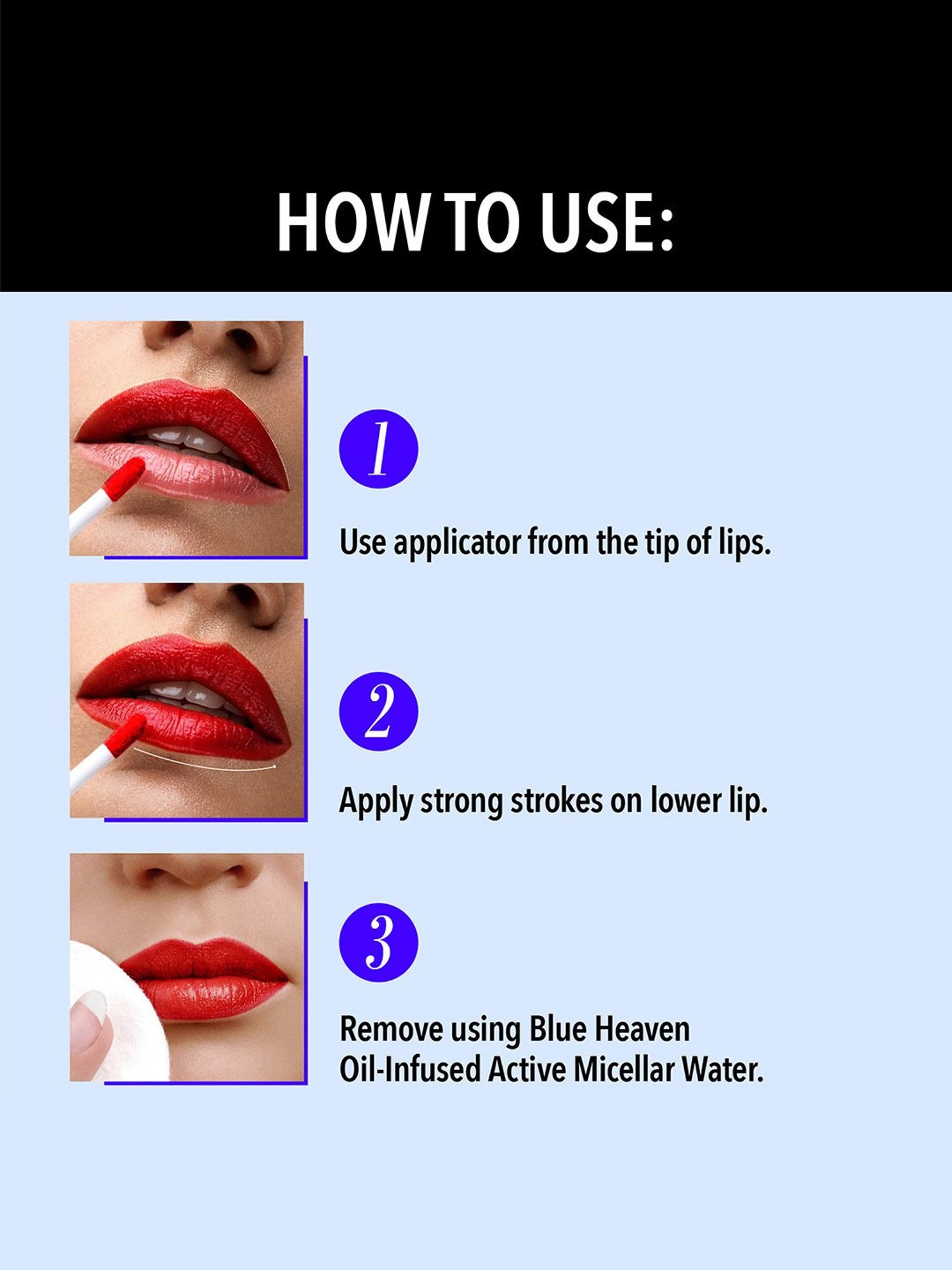 HOW TO USE:

1

Use applicator from the tip of lips.

2

Apply strong strokes on lower lip.

3

Remove using Blue Heaven Oil-Infused Active Micellar Water.