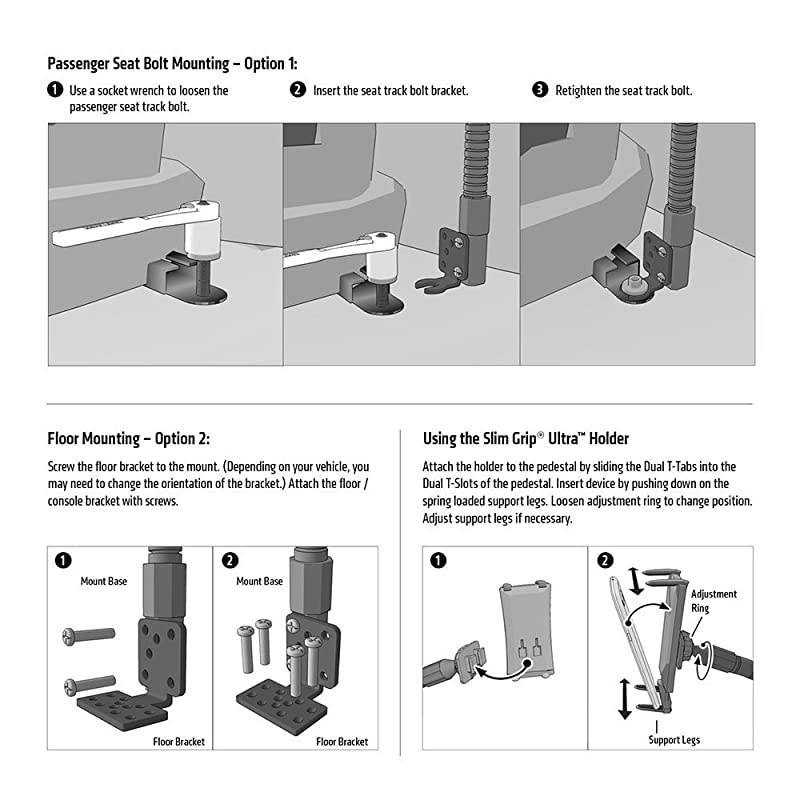 Passenger Seat Bolt Mounting – Option 1:

1 Use a socket wrench to loosen the passenger seat track bolt.

2 Insert the seat track bolt bracket.

3 Retighten the seat track bolt.

Floor Mounting – Option 2:

Screw the floor bracket to the mount. (Depending on your vehicle, you may need to change the orientation of the bracket.) Attach the floor / console bracket with screws.

1

Mount Base

Floor Bracket

2

Mount Base

Floor Bracket

Using the Slim Grip® Ultra™ Holder

Attach the holder to the pedestal by sliding the Dual T-Tabs into the Dual T-Slots of the pedestal. Insert device by pushing down on the spring loaded support legs. Loosen adjustment ring to change position. Adjust support legs if necessary.

1

2

Adjustment Ring

Support Legs