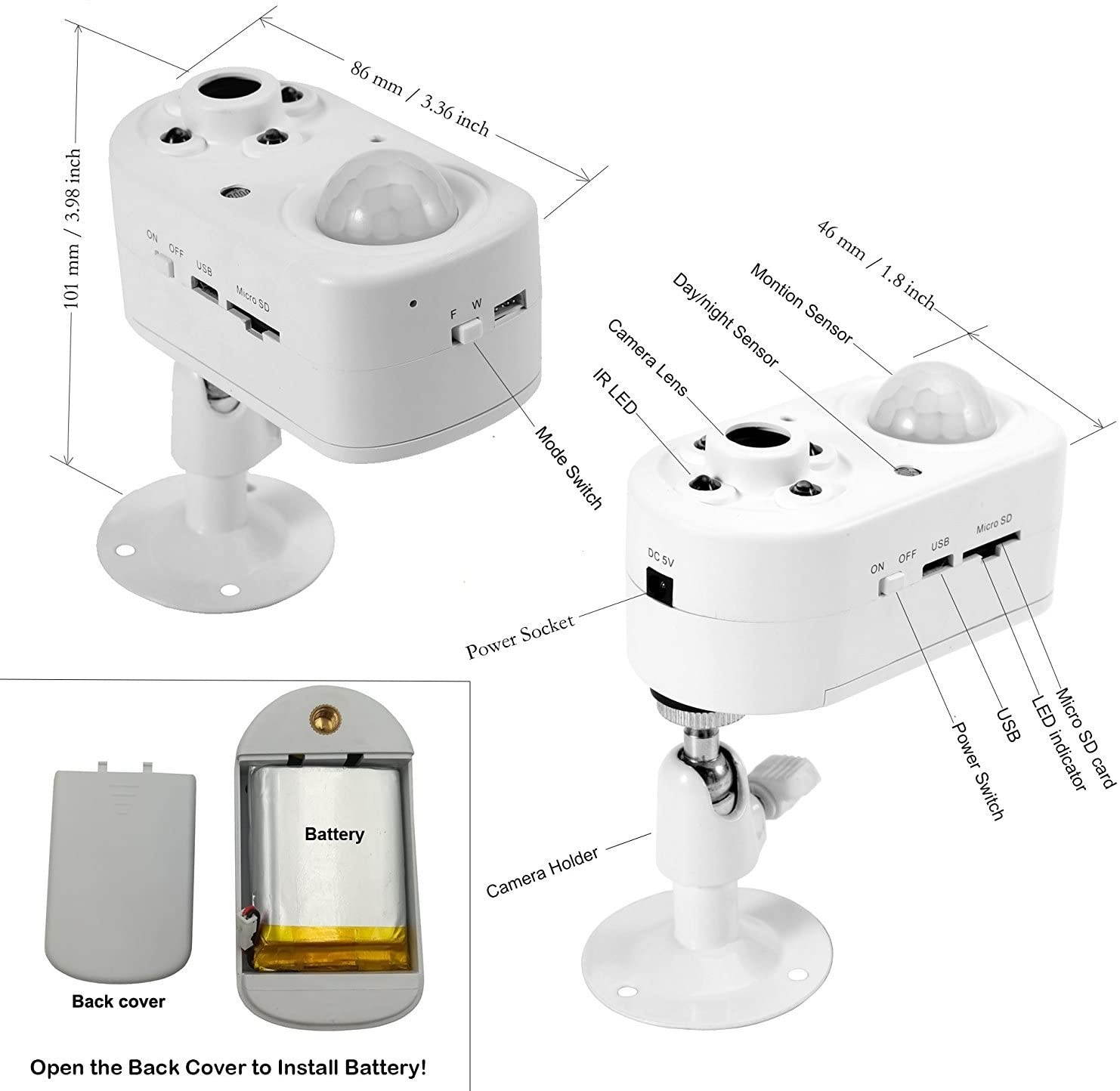 86 mm / 3.36 inch

101 mm / 3.98 inch

ON OFF

USB

Micro SD

F W

Mode Switch

46 mm / 1.8 inch

Montion Sensor

Day/night Sensor

Camera Lens

IR LED

DC 5V

ON OFF

USB

Micro SD

Power Socket

Power Switch

USB

LED indicator

Micro SD card

Camera Holder

Battery

Back cover

Open the Back Cover to Install Battery!