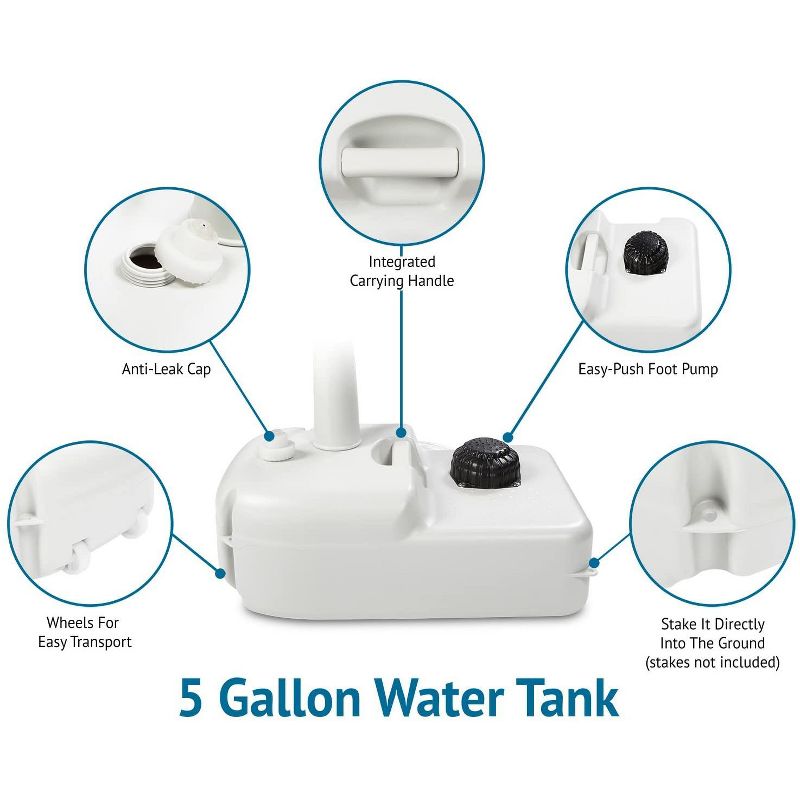 Integrated
Carrying Handle

Anti-Leak Cap

Easy-Push Foot Pump

Wheels For
Easy Transport

Stake It Directly
Into The Ground
(stakes not included)

5 Gallon Water Tank