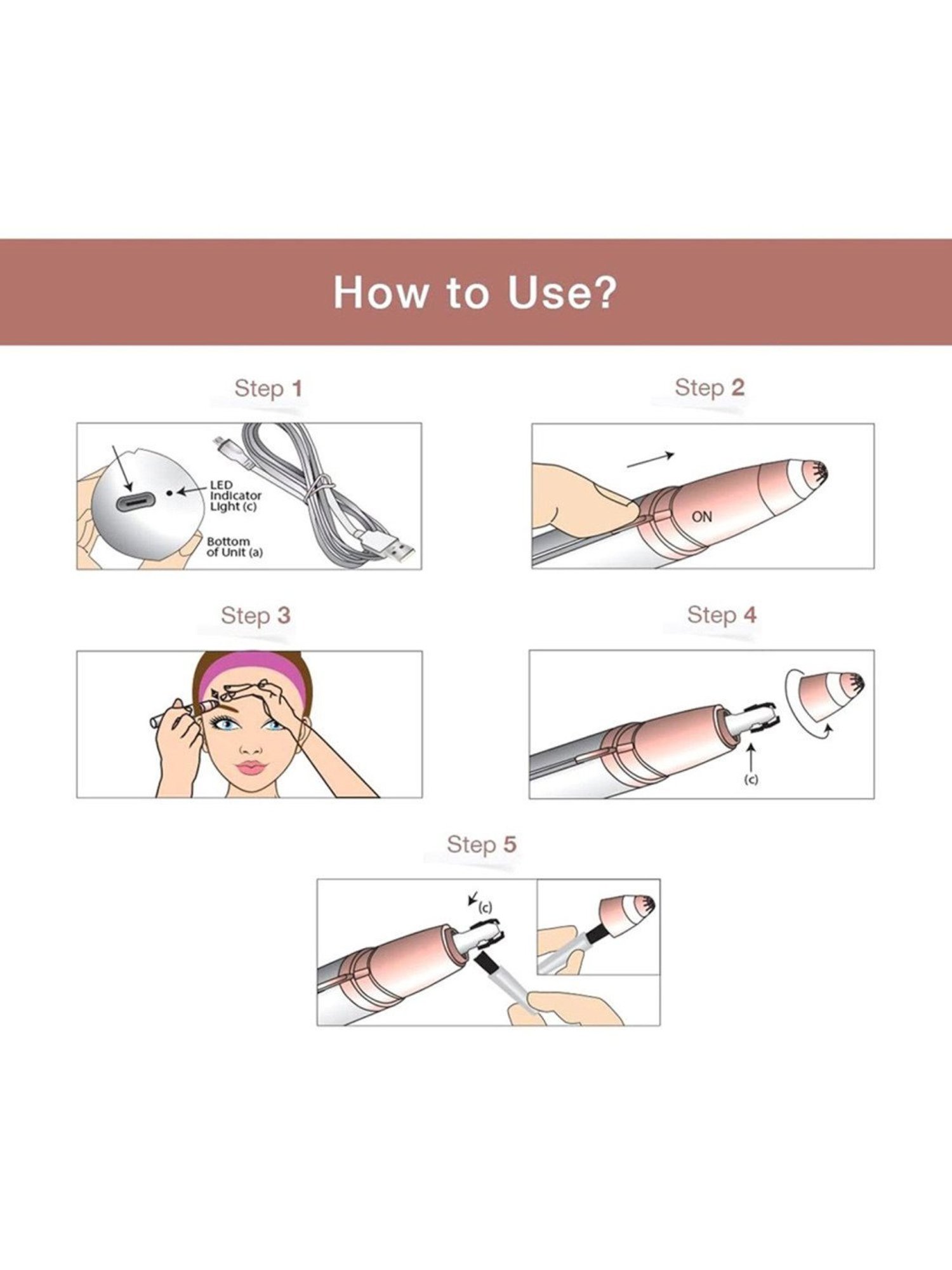 How to Use?

Step 1

LED Indicator Light (c)

Bottom of Unit (a)

Step 2

ON

Step 3

Step 4

(c)

Step 5

(c)