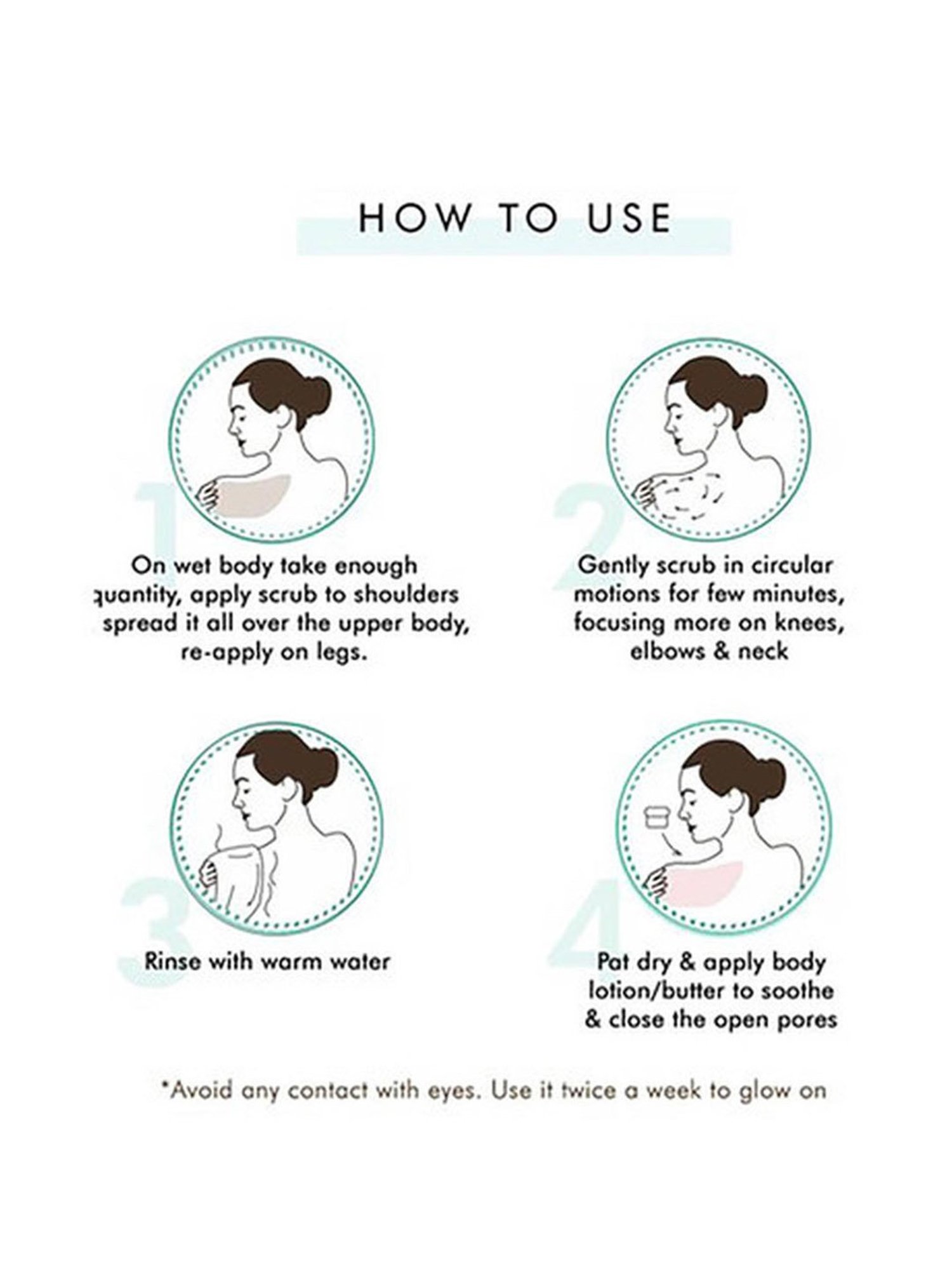 HOW TO USE

1

On wet body take enough quantity, apply scrub to shoulders spread it all over the upper body, re-apply on legs.

2

Gently scrub in circular motions for few minutes, focusing more on knees, elbows & neck

3

Rinse with warm water

4

Pat dry & apply body lotion/butter to soothe & close the open pores

*Avoid any contact with eyes. Use it twice a week to glow on