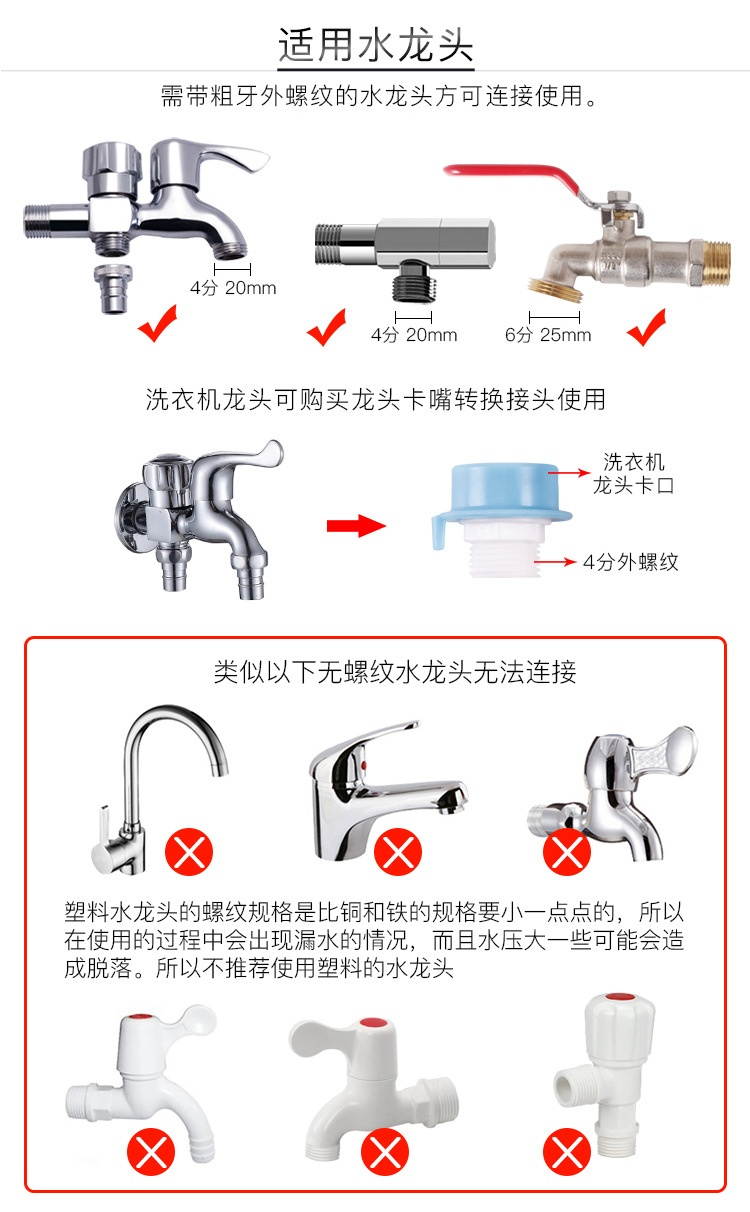 适用水龙头

需带粗牙外螺纹的水龙头方可连接使用。

4分 20mm

4分 20mm

6分 25mm

洗衣机龙头可购买龙头卡嘴转换接头使用

洗衣机龙头卡口

4分外螺纹

类似以下无螺纹水龙头无法连接

塑料水龙头的螺纹规格是比铜和铁的规格要小一点点的，所以在使用的过程中会出现漏水的情况，而且水压大一些可能会造成脱落。所以不推荐使用塑料的水龙头