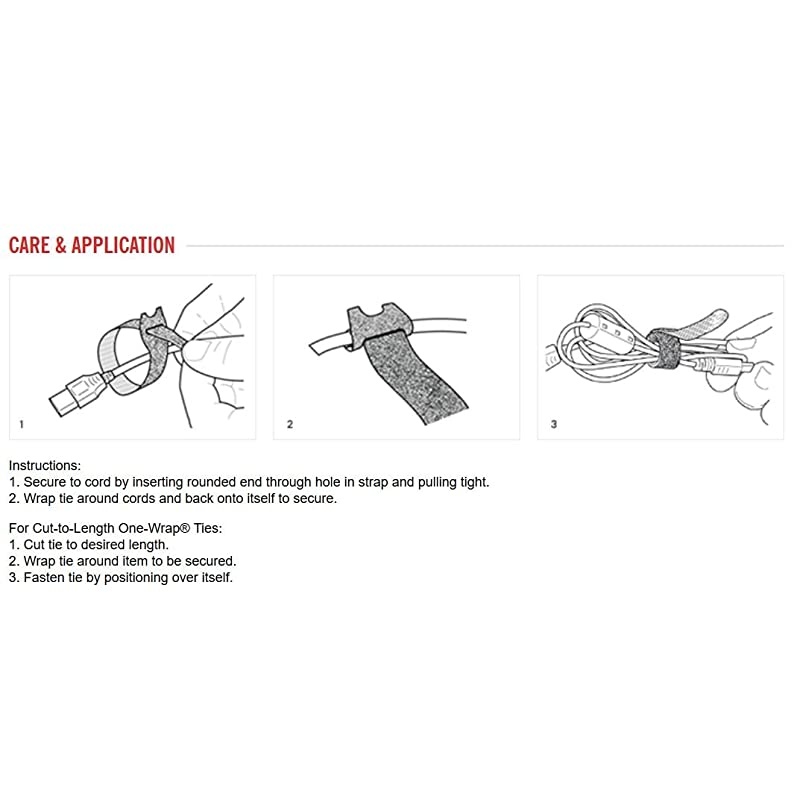 CARE & APPLICATION

1

2

3

Instructions:
1. Secure to cord by inserting rounded end through hole in strap and pulling tight.
2. Wrap tie around cords and back onto itself to secure.

For Cut-to-Length One-Wrap® Ties:
1. Cut tie to desired length.
2. Wrap tie around item to be secured.
3. Fasten tie by positioning over itself.