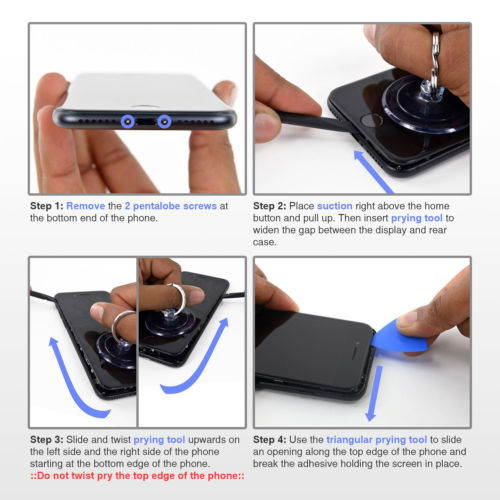 Step 1: Remove the 2 pentalobe screws at the bottom end of the phone.

Step 2: Place suction right above the home button and pull up. Then insert prying tool to widen the gap between the display and rear case.

Step 3: Slide and twist prying tool upwards on the left side and the right side of the phone starting at the bottom edge of the phone.
::Do not twist pry the top edge of the phone::

Step 4: Use the triangular prying tool to slide an opening along the top edge of the phone and break the adhesive holding the screen in place.