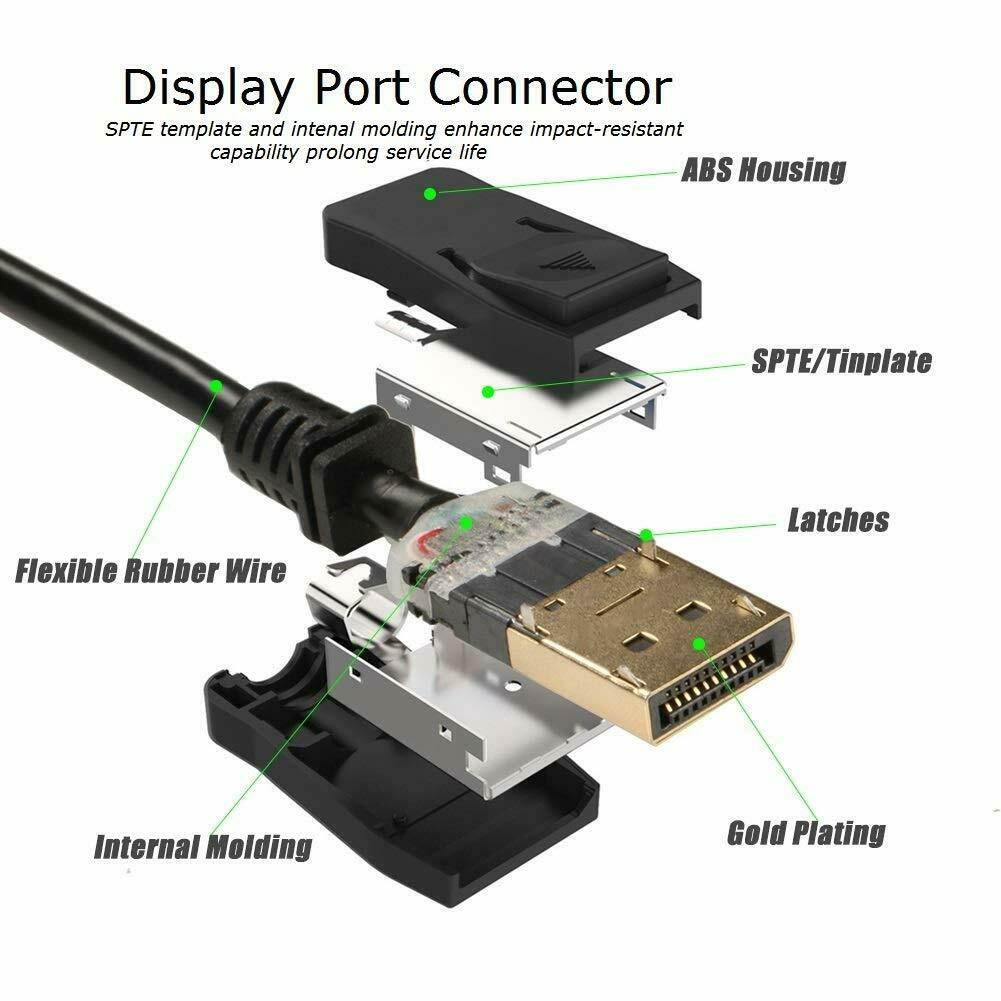 Display Port Connector

SPTE template and intenal molding enhance impact-resistant capability prolong service life

ABS Housing

SPTE/Tinplate

Latches

Flexible Rubber Wire

Internal Molding

Gold Plating