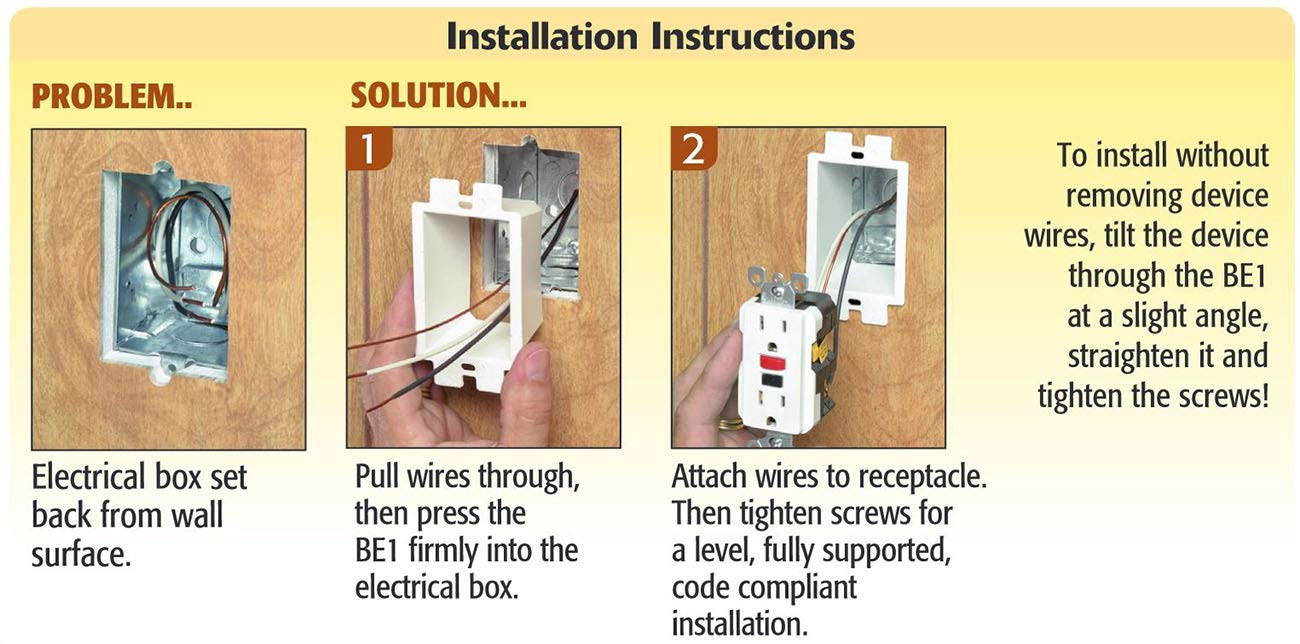 Installation Instructions

PROBLEM..

Electrical box set back from wall surface.

SOLUTION...

1

Pull wires through, then press the BE1 firmly into the electrical box.

2

Attach wires to receptacle. Then tighten screws for a level, fully supported, code compliant installation.

To install without removing device wires, tilt the device through the BE1 at a slight angle, straighten it and tighten the screws!