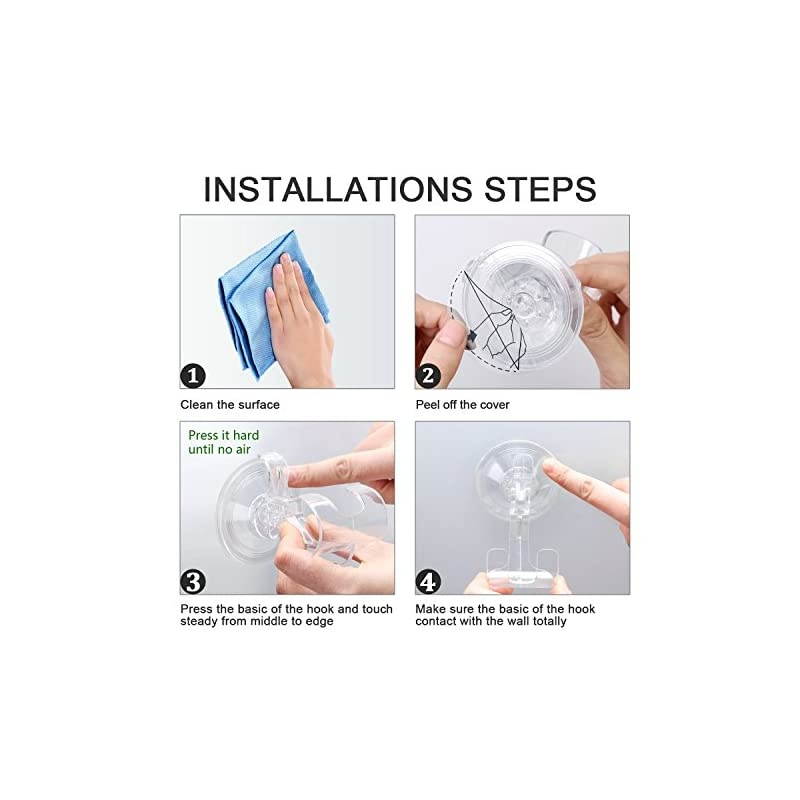 INSTALLATIONS STEPS

1

Clean the surface

2

Peel off the cover

Press it hard
until no air

3

Press the basic of the hook and touch steady from middle to edge

4

Make sure the basic of the hook contact with the wall totally