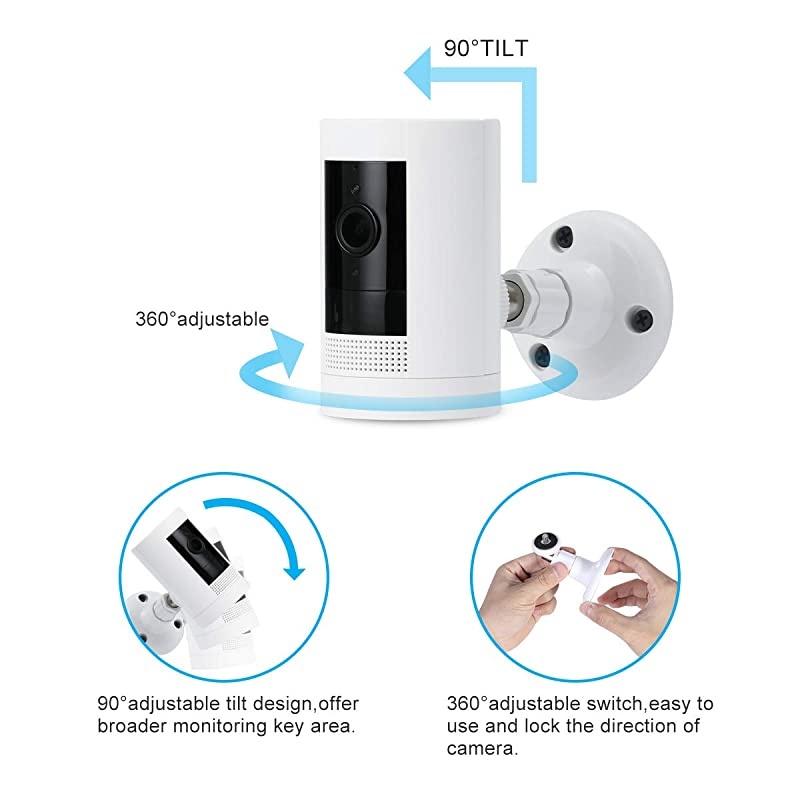 90°TILT

360°adjustable

90°adjustable tilt design,offer broader monitoring key area.

360°adjustable switch,easy to use and lock the direction of camera.