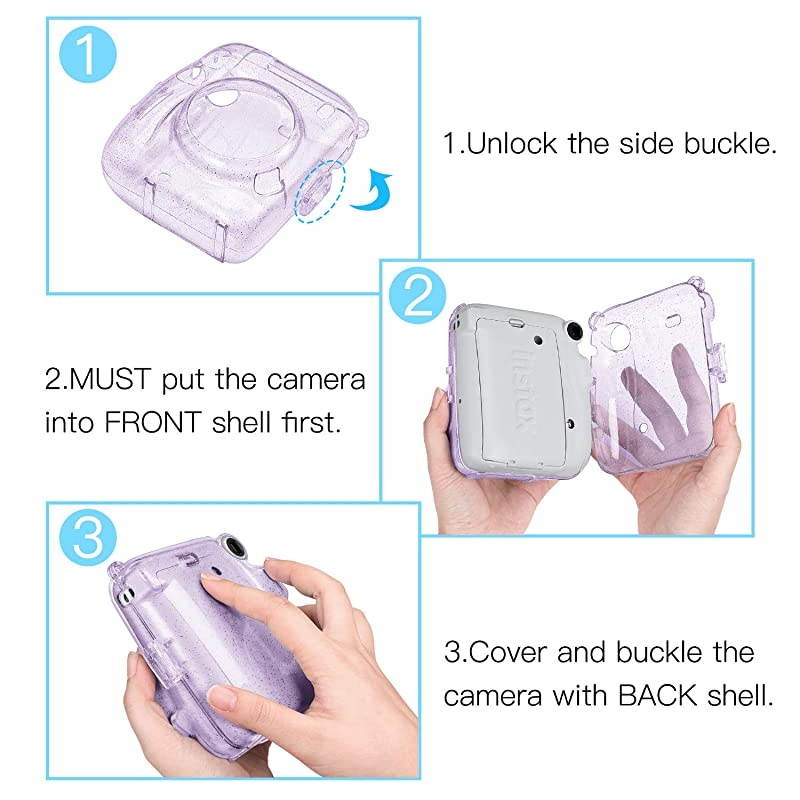 1

1.Unlock the side buckle.

2

instax

2.MUST put the camera into FRONT shell first.

3

3.Cover and buckle the camera with BACK shell.