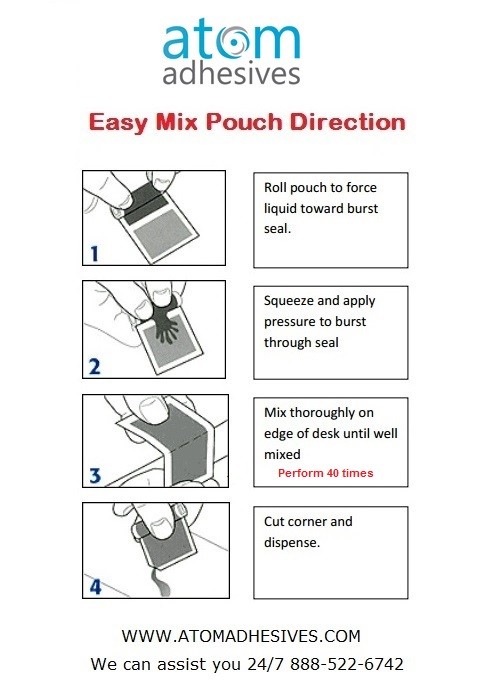 atom
adhesives

Easy Mix Pouch Direction

1

Roll pouch to force liquid toward burst seal.

2

Squeeze and apply pressure to burst through seal

3

Mix thoroughly on edge of desk until well mixed
Perform 40 times

4

Cut corner and dispense.

WWW.ATOMADHESIVES.COM
We can assist you 24/7 888-522-6742