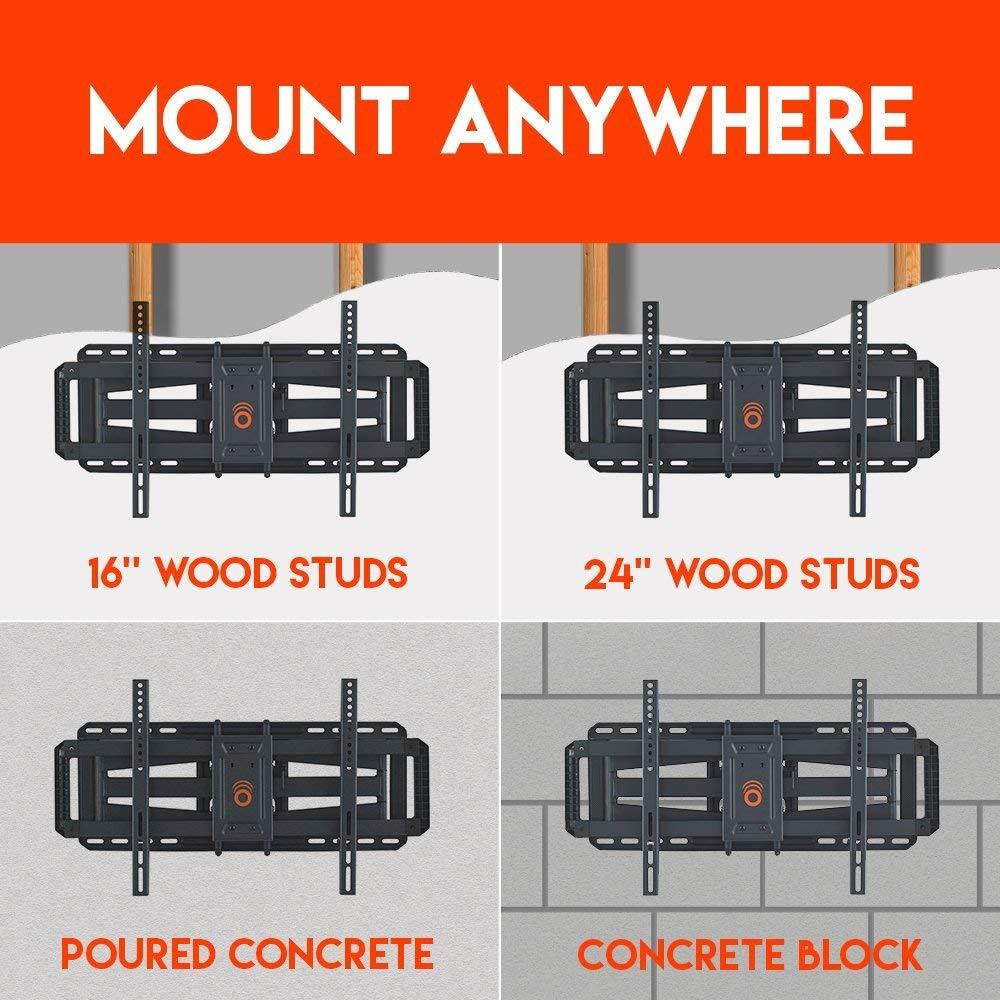 MOUNT ANYWHERE

16" WOOD STUDS

24" WOOD STUDS

POURED CONCRETE

CONCRETE BLOCK