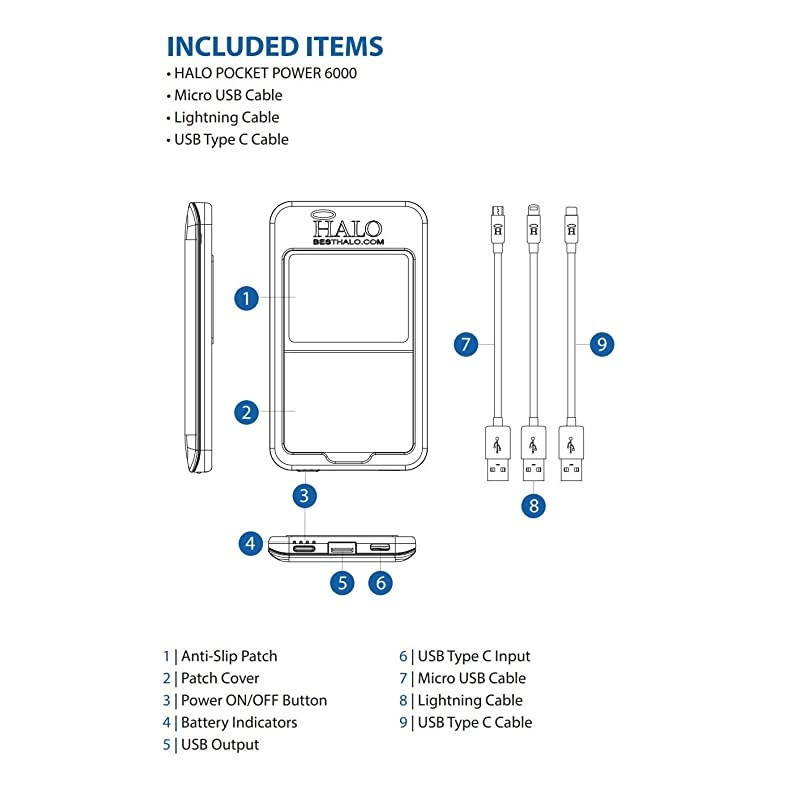 INCLUDED ITEMS
• HALO POCKET POWER 6000
• Micro USB Cable
• Lightning Cable
• USB Type C Cable

HALO
BESTHALO.COM

1
2
3
4
5
6
7
8
9

1 | Anti-Slip Patch
2 | Patch Cover
3 | Power ON/OFF Button
4 | Battery Indicators
5 | USB Output

6 | USB Type C Input
7 | Micro USB Cable
8 | Lightning Cable
9 | USB Type C Cable