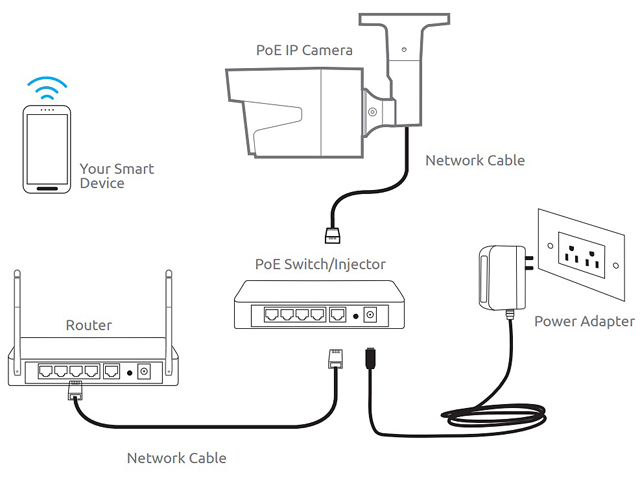 PoE IP Camera

Your Smart Device

Network Cable

PoE Switch/Injector

Router

Power Adapter

Network Cable