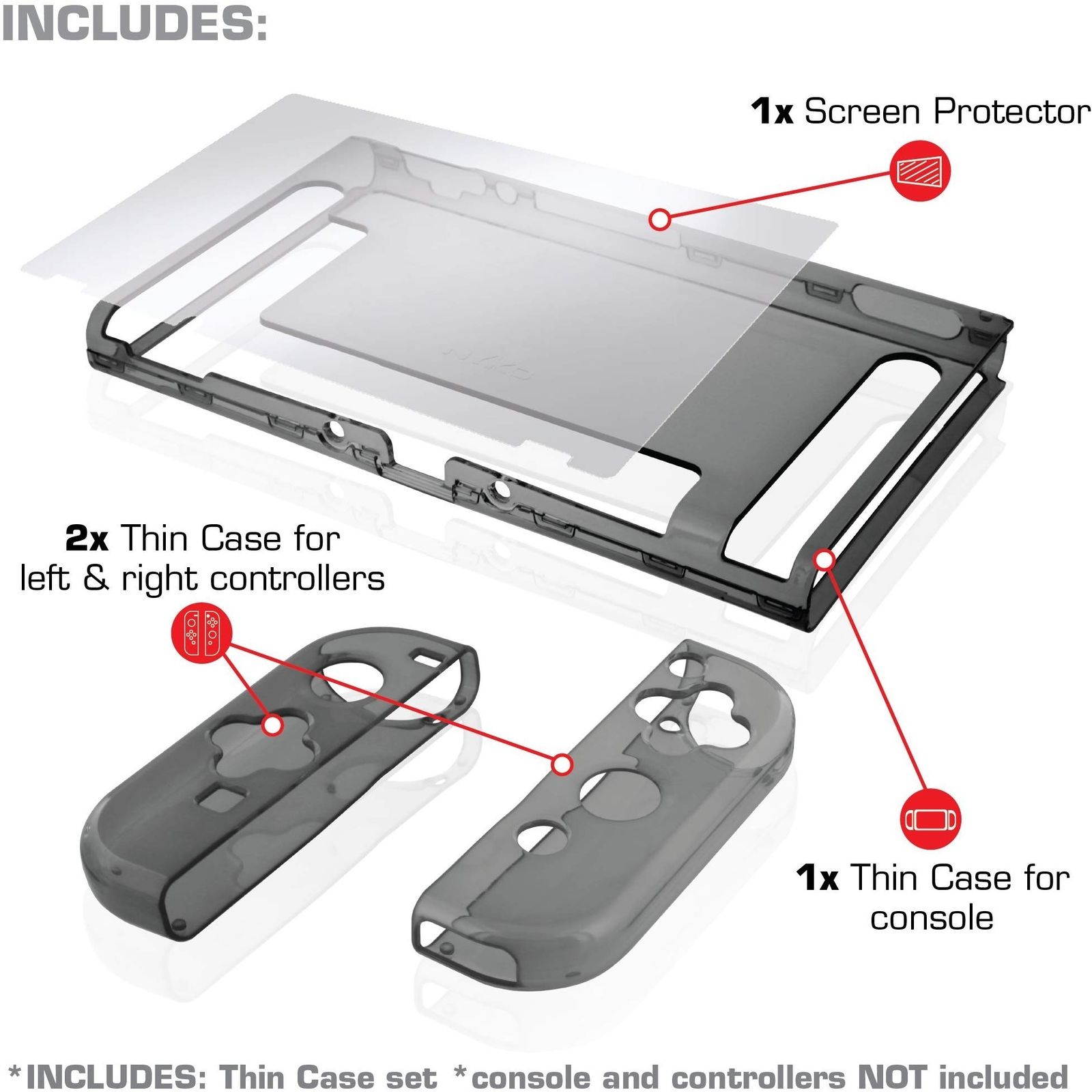 INCLUDES:

1x Screen Protector

NYKO

2x Thin Case for left & right controllers

1x Thin Case for console

*INCLUDES: Thin Case set *console and controllers NOT included