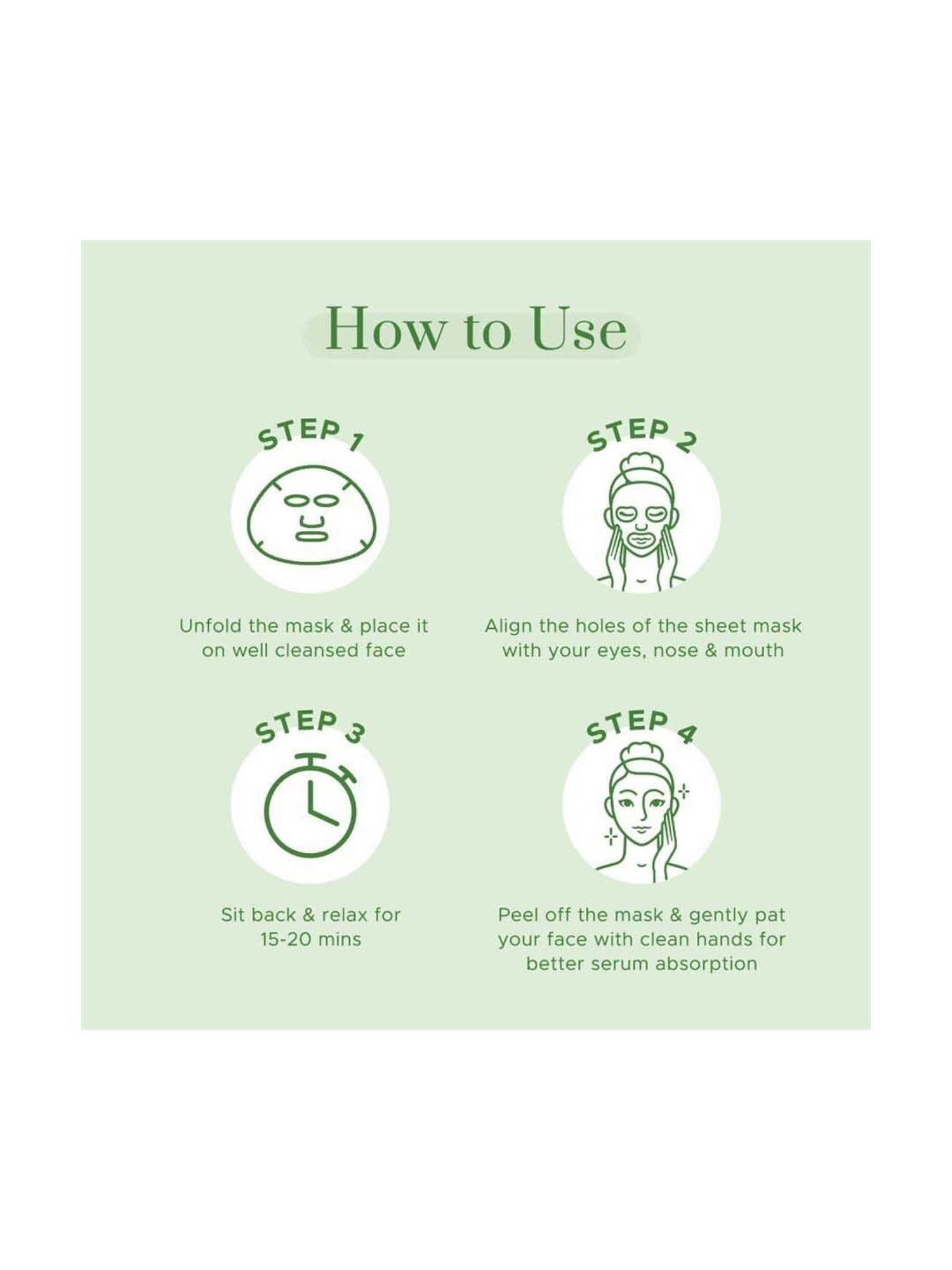 How to Use

STEP 1

Unfold the mask & place it on well cleansed face

STEP 2

Align the holes of the sheet mask with your eyes, nose & mouth

STEP 3

Sit back & relax for 15-20 mins

STEP 4

Peel off the mask & gently pat your face with clean hands for better serum absorption