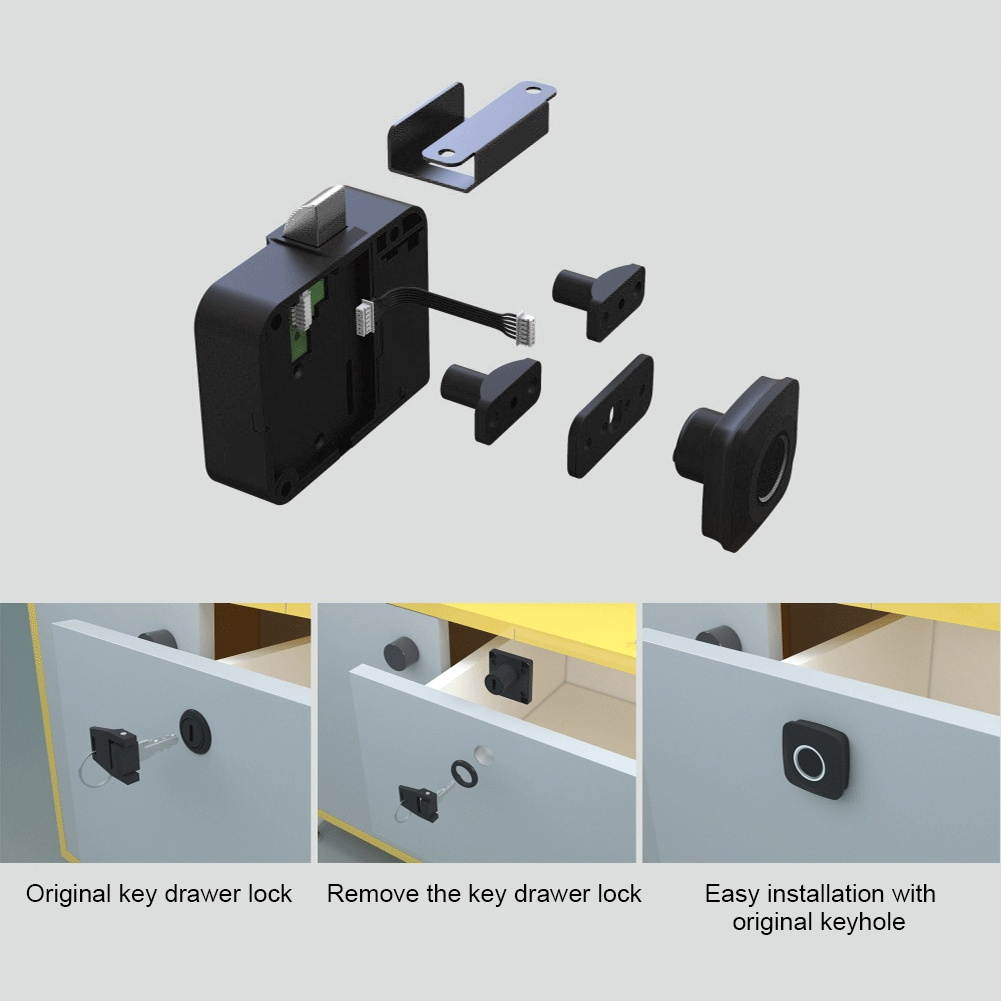 Original key drawer lock

Remove the key drawer lock

Easy installation with original keyhole