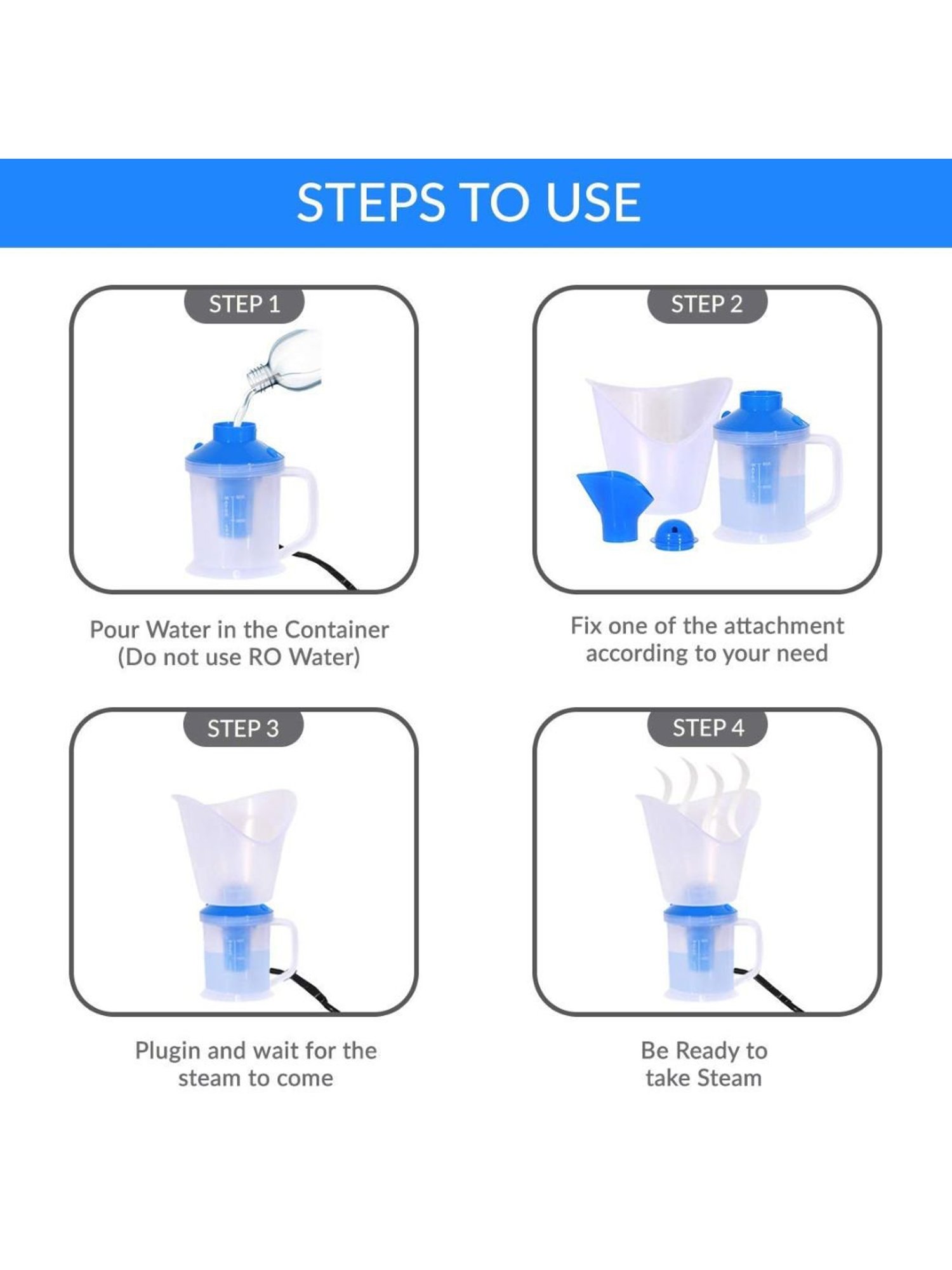 STEPS TO USE

STEP 1

Pour Water in the Container (Do not use RO Water)

STEP 2

Fix one of the attachment according to your need

STEP 3

Plugin and wait for the steam to come

STEP 4

Be Ready to take Steam