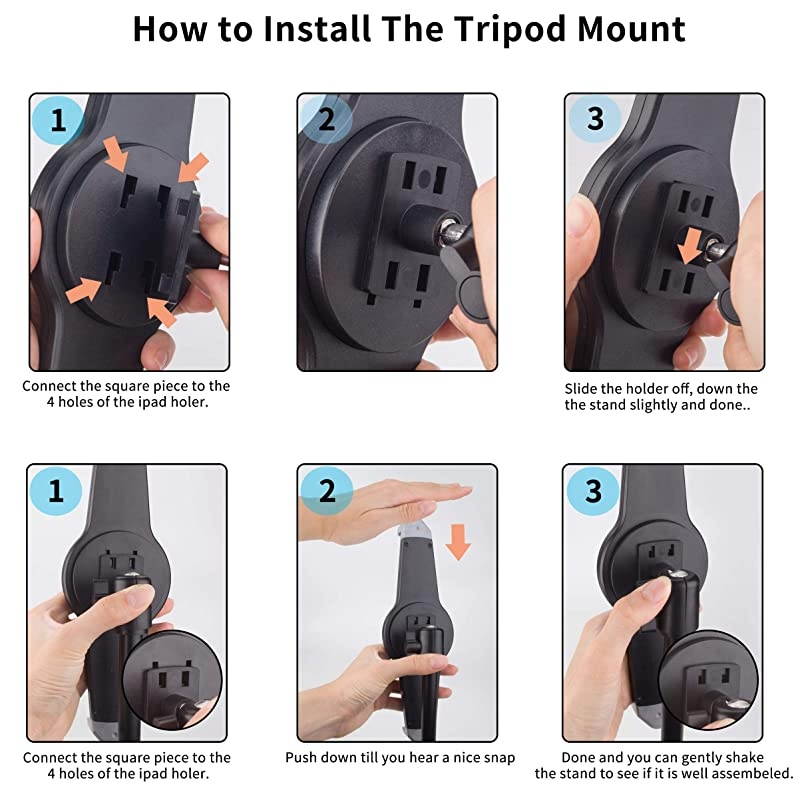 How to Install The Tripod Mount

1

Connect the square piece to the 4 holes of the ipad holer.

2

3

Slide the holder off, down the the stand slightly and done..

1

Connect the square piece to the 4 holes of the ipad holer.

2

Push down till you hear a nice snap

3

Done and you can gently shake the stand to see if it is well assembeled.