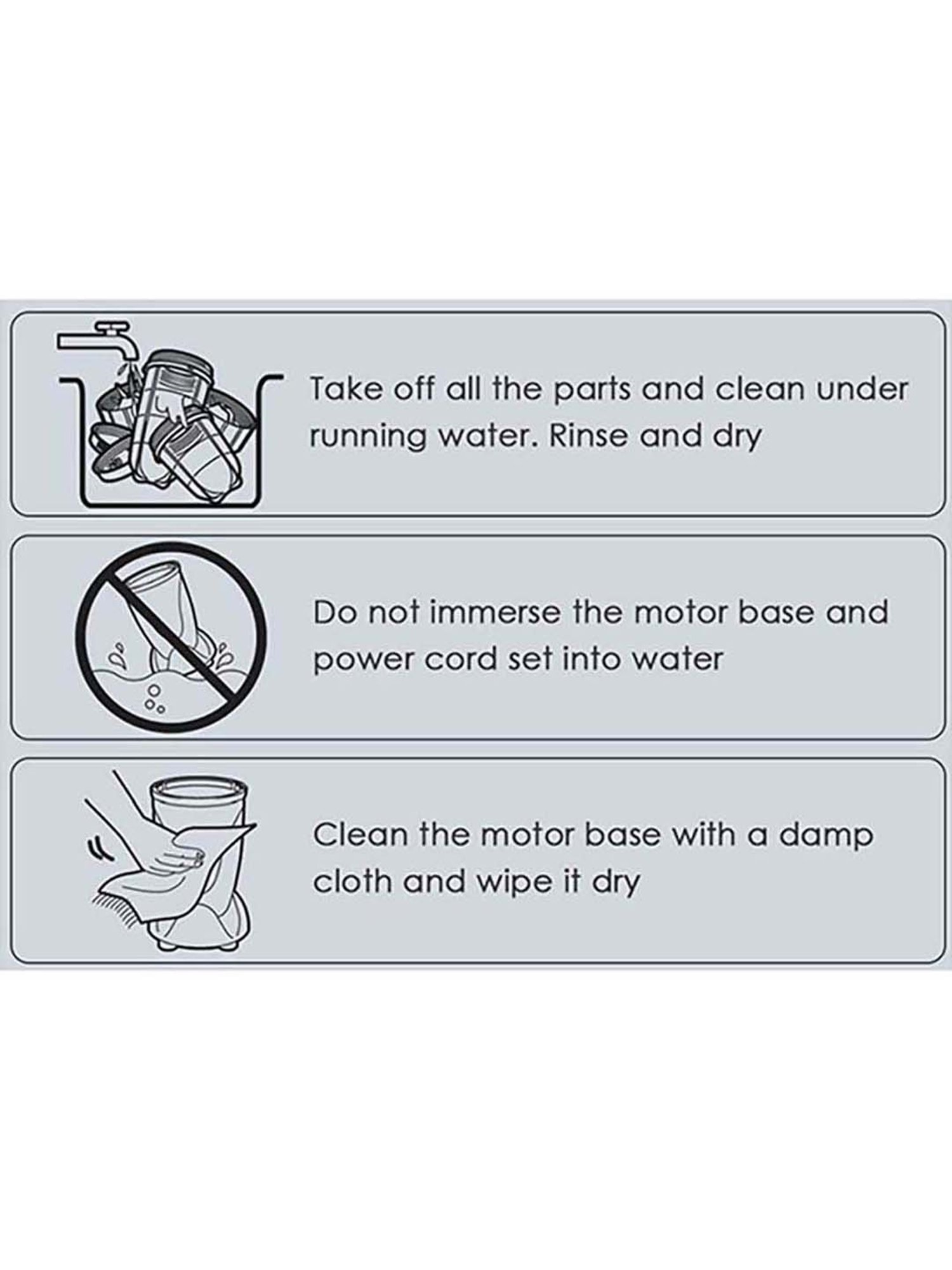 Take off all the parts and clean under running water. Rinse and dry

Do not immerse the motor base and power cord set into water

Clean the motor base with a damp cloth and wipe it dry